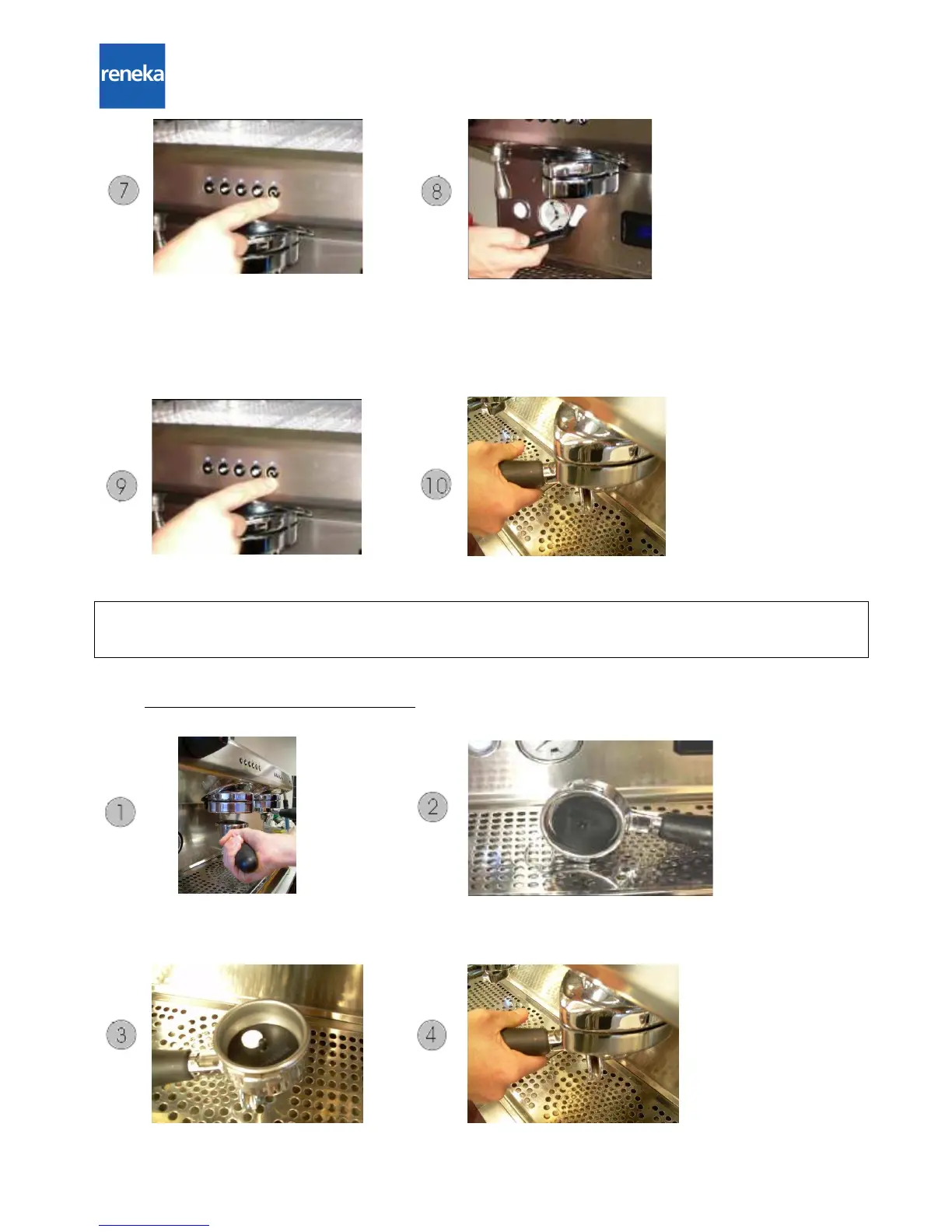 reneka

7

8

9

10

1

2

3

4