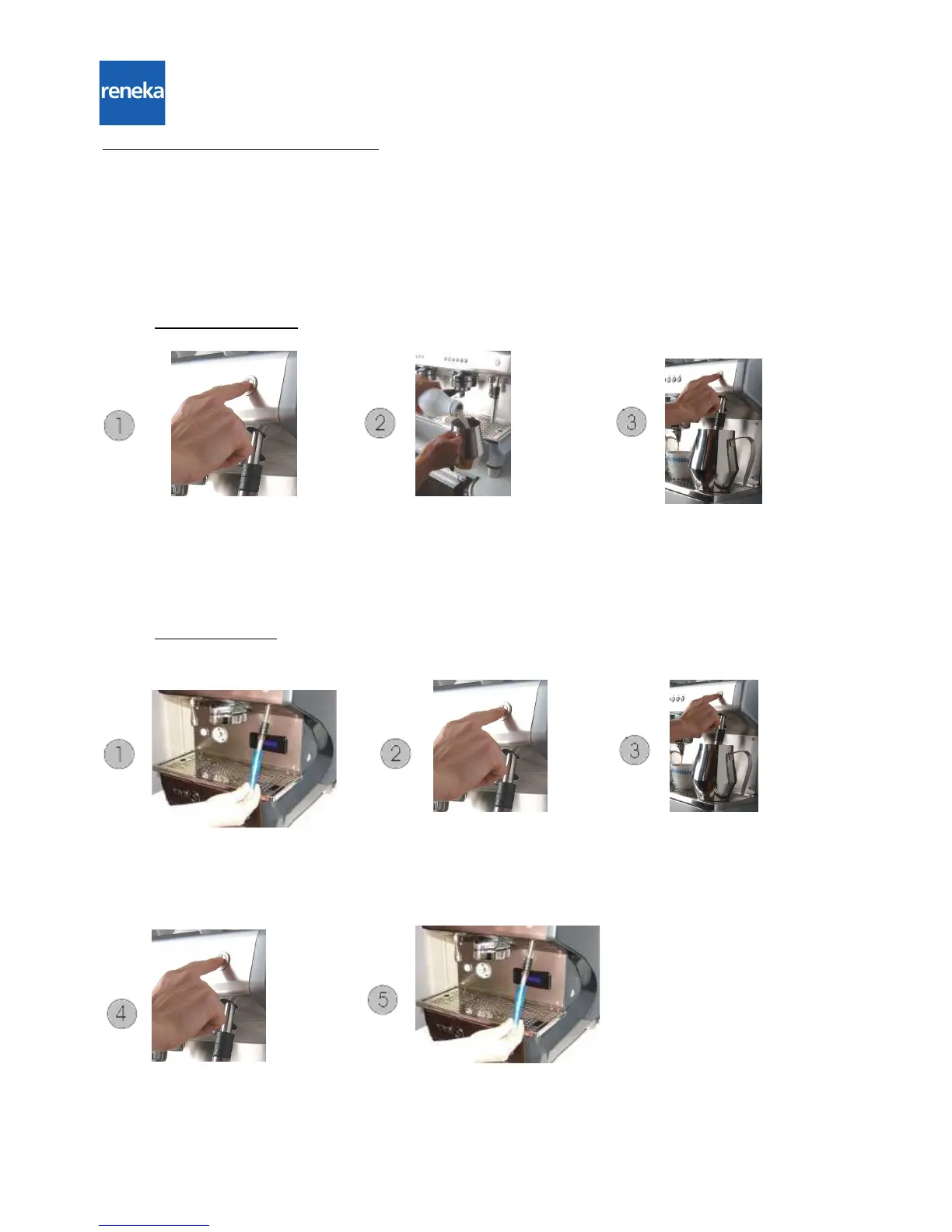 reneka

1

2

3

1

2

3

4

5