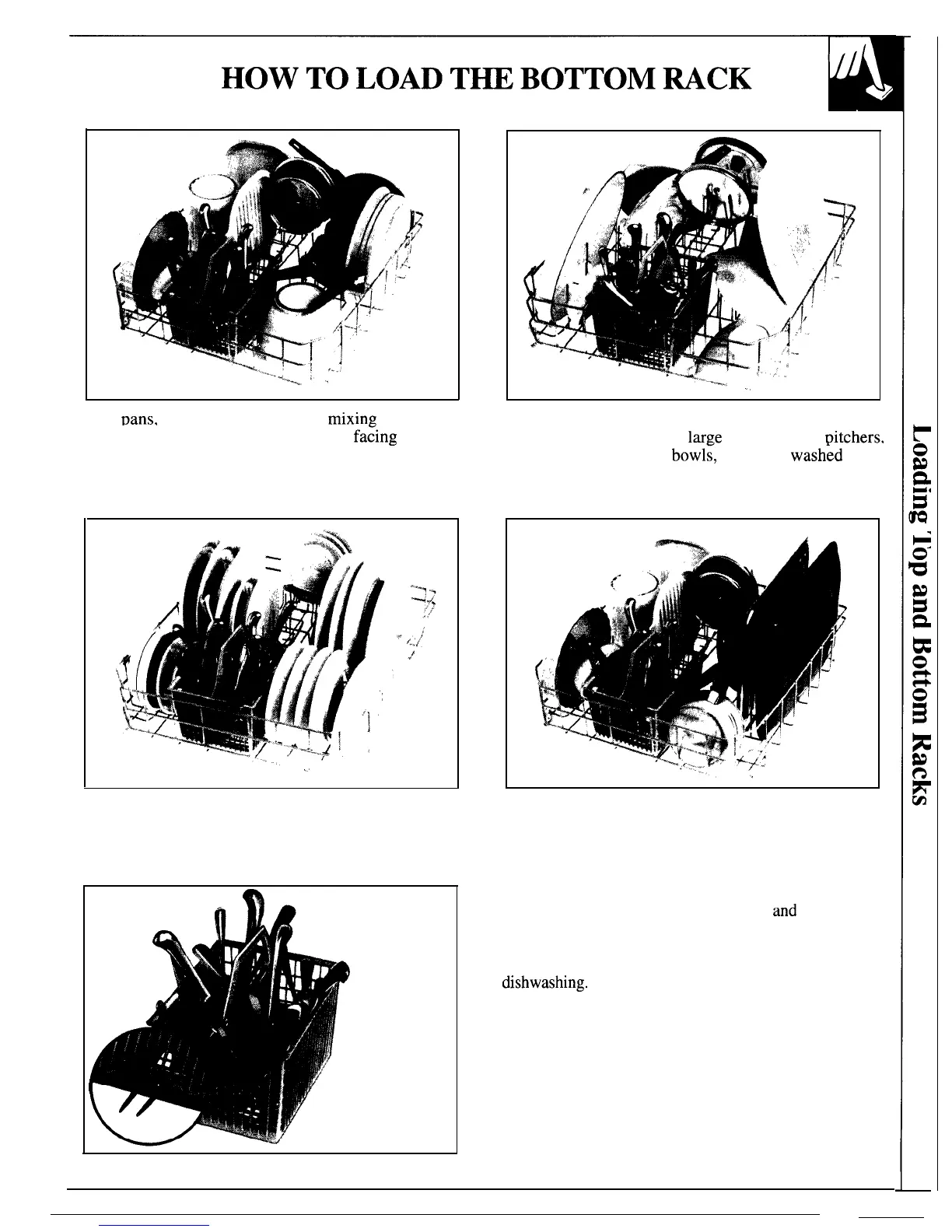 HOW TO LOAD THE BOTTOM RACK

pans, mixing
facing

large pitchers,
bowls, washed

and

dishwashing.

Loading Top and Bottom Racks