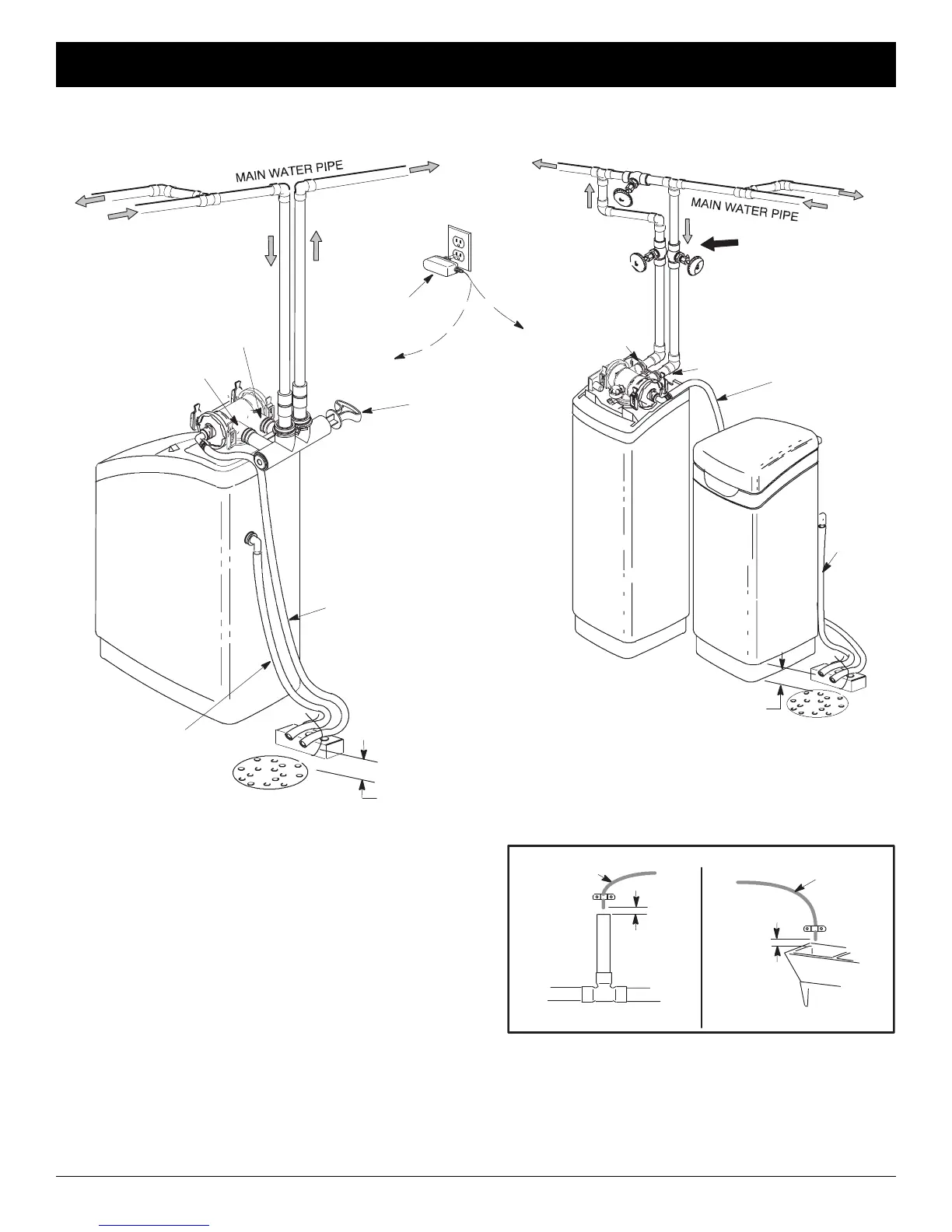 MAIN WATER PIPE

MAIN WATER PIPE