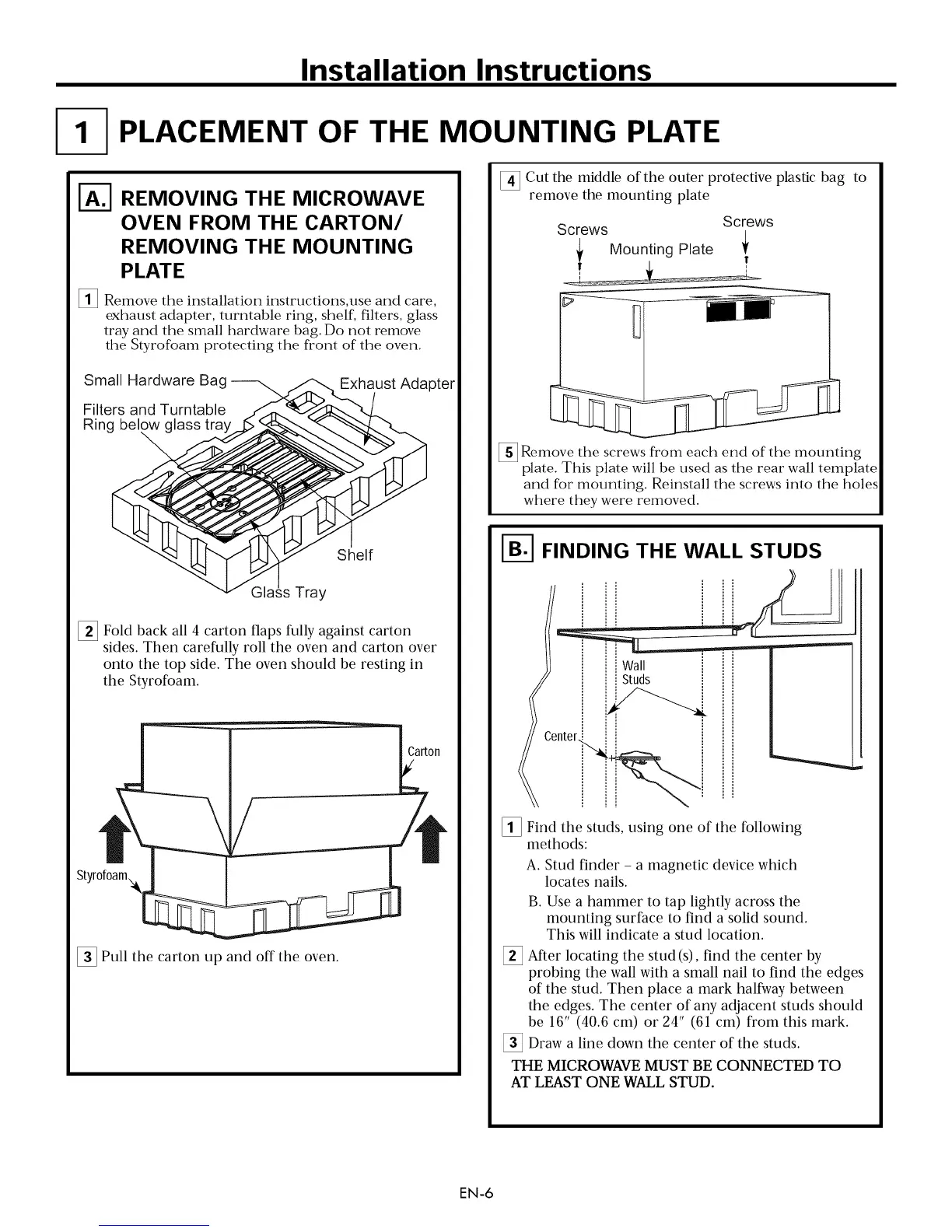 Installation Instructions

1 PLACEMENT OF THE MOUNTING PLATE

A. REMOVING THE MICROWAVE OVEN FROM THE CARTON/ REMOVING THE MOUNTING PLATE

1 Remove the installation instructions,use and care, exhaust adapter, turntable ring, shelf, filters, glass tray and the small hardware bag. Do not remove the Styrofoam protecting the front of the oven.

Small Hardware Bag

Exhaust Adapter

Filters and Turntable Ring below glass tray

Shelf

Glass Tray

2 Fold back all 4 carton flaps fully against carton sides. Then carefully roll the oven and carton over onto the top side. The oven should be resting in the Styrofoam.

Carton

Styrofoam

3 Pull the carton up and off the oven.

4 Cut the middle of the outer protective plastic bag to remove the mounting plate

Screws

Screws

Mounting Plate

5 Remove the screws from each end of the mounting plate. This plate will be used as the rear wall template and for mounting. Reinstall the screws into the holes where they were removed.

B. FINDING THE WALL STUDS

Wall Studs

Center

1 Find the studs, using one of the following methods:

A. Stud finder – a magnetic device which locates nails.

B. Use a hammer to tap lightly across the mounting surface to find a solid sound. This will indicate a stud location.

2 After locating the stud(s), find the center by probing the wall with a small nail to find the edges of the stud. Then place a mark halfway between the edges. The center of any adjacent studs should be 16" (40.6 cm) or 24" (61 cm) from this mark.

3 Draw a line down the center of the studs.

THE MICROWAVE MUST BE CONNECTED TO AT LEAST ONE WALL STUD.

EN-6