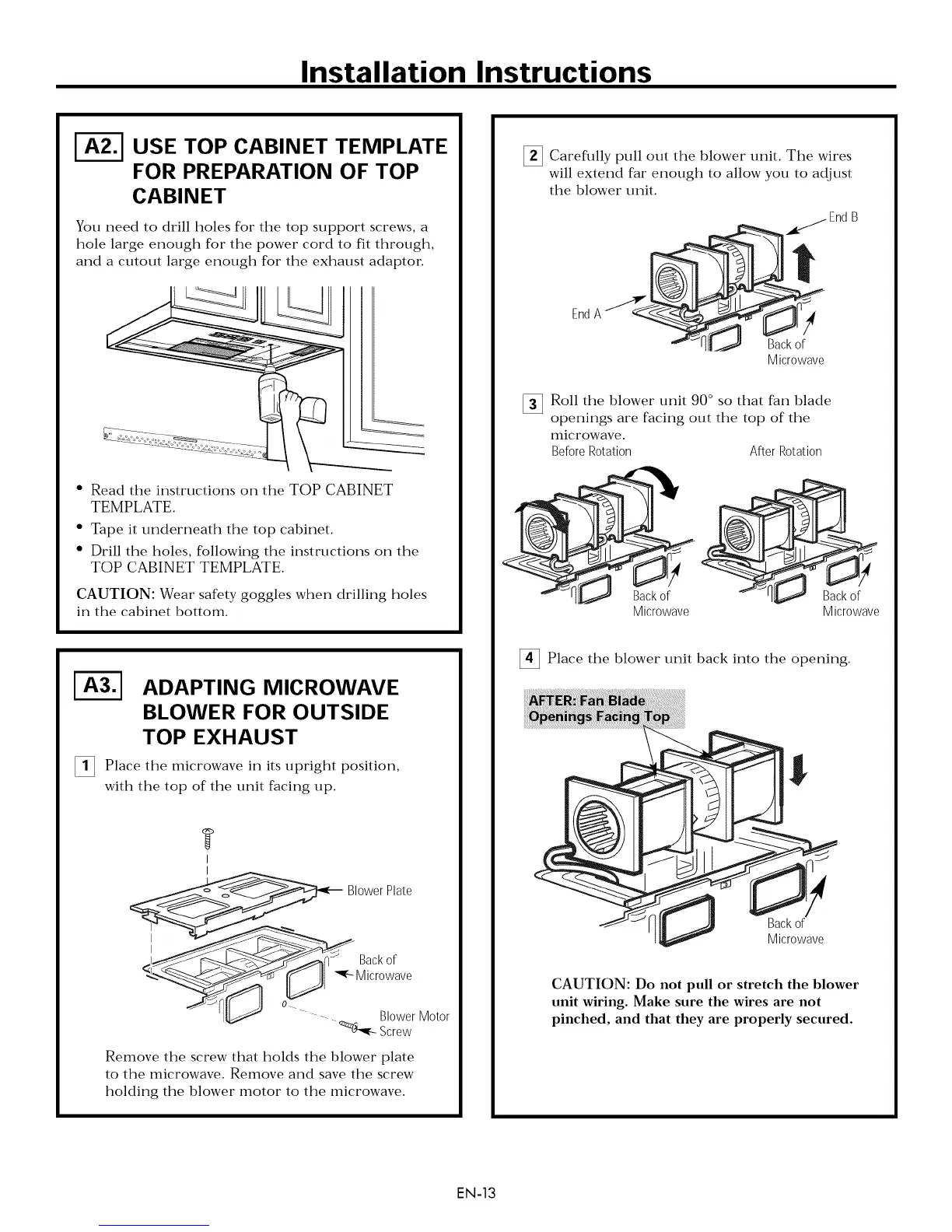 Installation Instructions

A2. USE TOP CABINET TEMPLATE FOR PREPARATION OF TOP CABINET

You need to drill holes for the top support screws, a hole large enough for the power cord to fit through, and a cutout large enough for the exhaust adaptor.

• Read the instructions on the TOP CABINET TEMPLATE.
• Tape it underneath the top cabinet.
• Drill the holes, following the instructions on the TOP CABINET TEMPLATE.

CAUTION: Wear safety goggles when drilling holes in the cabinet bottom.

A3. ADAPTING MICROWAVE BLOWER FOR OUTSIDE TOP EXHAUST

1 Place the microwave in its upright position, with the top of the unit facing up.

Blower Plate
Back of Microwave
Blower Motor Screw

Remove the screw that holds the blower plate to the microwave. Remove and save the screw holding the blower motor to the microwave.

2 Carefully pull out the blower unit. The wires will extend far enough to allow you to adjust the blower unit.

End B
End A
Back of Microwave

3 Roll the blower unit 90° so that fan blade openings are facing out the top of the microwave.

Before Rotation
After Rotation
Back of Microwave
Back of Microwave

4 Place the blower unit back into the opening.

AFTER: Fan Blade Openings Facing Top

Back of Microwave

CAUTION: Do not pull or stretch the blower unit wiring. Make sure the wires are not pinched, and that they are properly secured.

EN-13