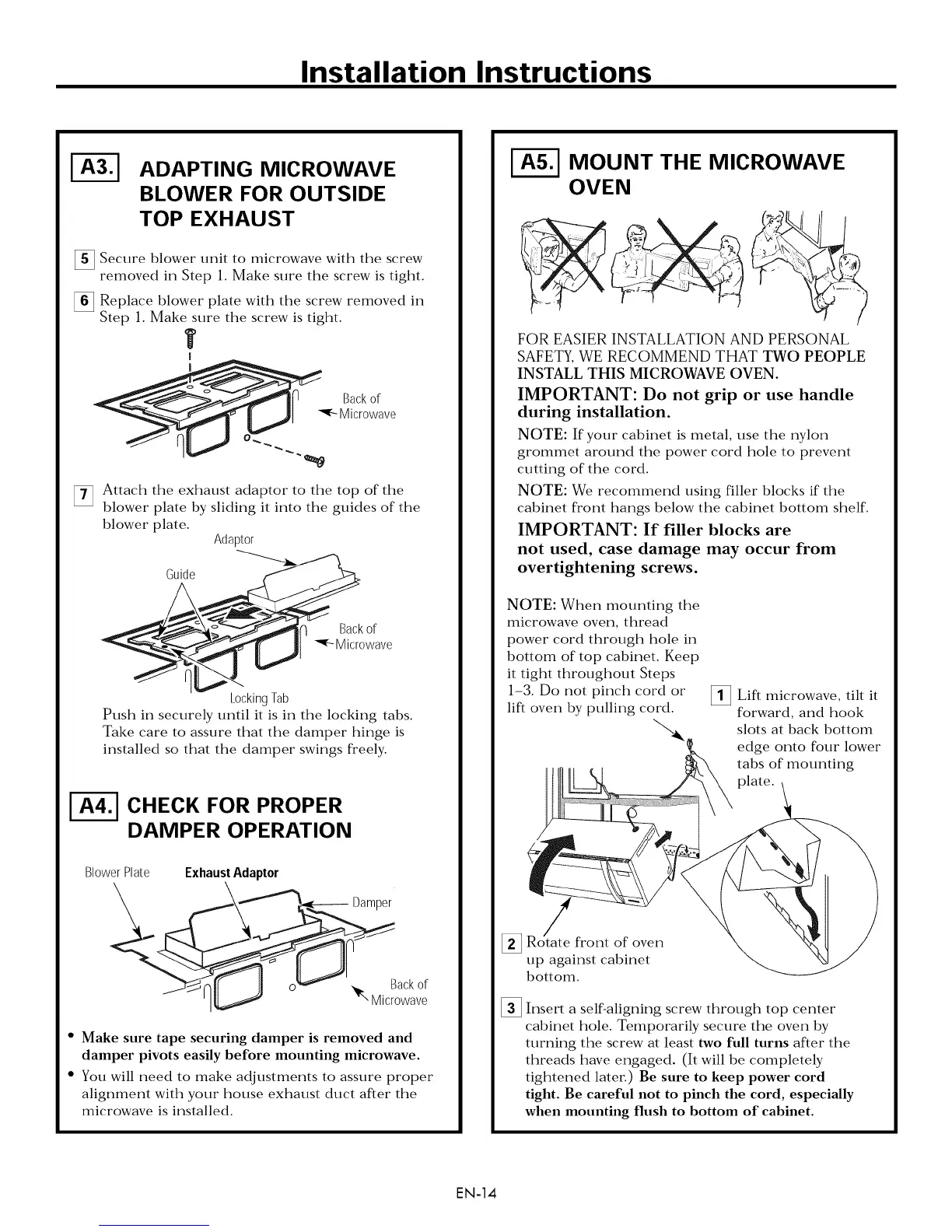 Installation Instructions

A3. ADAPTING MICROWAVE BLOWER FOR OUTSIDE TOP EXHAUST

5 Secure blower unit to microwave with the screw removed in Step 1. Make sure the screw is tight.

6 Replace blower plate with the screw removed in Step 1. Make sure the screw is tight.

Back of Microwave

7 Attach the exhaust adaptor to the top of the blower plate by sliding it into the guides of the blower plate.

Adaptor

Guide

Back of Microwave

Locking Tab

Push in securely until it is in the locking tabs. Take care to assure that the damper hinge is installed so that the damper swings freely.

A4. CHECK FOR PROPER DAMPER OPERATION

Blower Plate

Exhaust Adaptor

Damper

Back of Microwave

• Make sure tape securing damper is removed and damper pivots easily before mounting microwave.

• You will need to make adjustments to assure proper alignment with your house exhaust duct after the microwave is installed.

A5. MOUNT THE MICROWAVE OVEN

FOR EASIER INSTALLATION AND PERSONAL SAFETY, WE RECOMMEND THAT TWO PEOPLE INSTALL THIS MICROWAVE OVEN.

IMPORTANT: Do not grip or use handle during installation.

NOTE: If your cabinet is metal, use the nylon grommet around the power cord hole to prevent cutting of the cord.

NOTE: We recommend using filler blocks if the cabinet front hangs below the cabinet bottom shelf.

IMPORTANT: If filler blocks are not used, case damage may occur from overtightening screws.

NOTE: When mounting the microwave oven, thread power cord through hole in bottom of top cabinet. Keep it tight throughout Steps 1–3. Do not pinch cord or lift oven by pulling cord.

1 Lift microwave, tilt it forward, and hook slots at back bottom edge onto four lower tabs of mounting plate.

2 Rotate front of oven up against cabinet bottom.

3 Insert a self-aligning screw through top center cabinet hole. Temporarily secure the oven by turning the screw at least two full turns after the threads have engaged. (It will be completely tightened later.) Be sure to keep power cord tight. Be careful not to pinch the cord, especially when mounting flush to bottom of cabinet.

EN-14