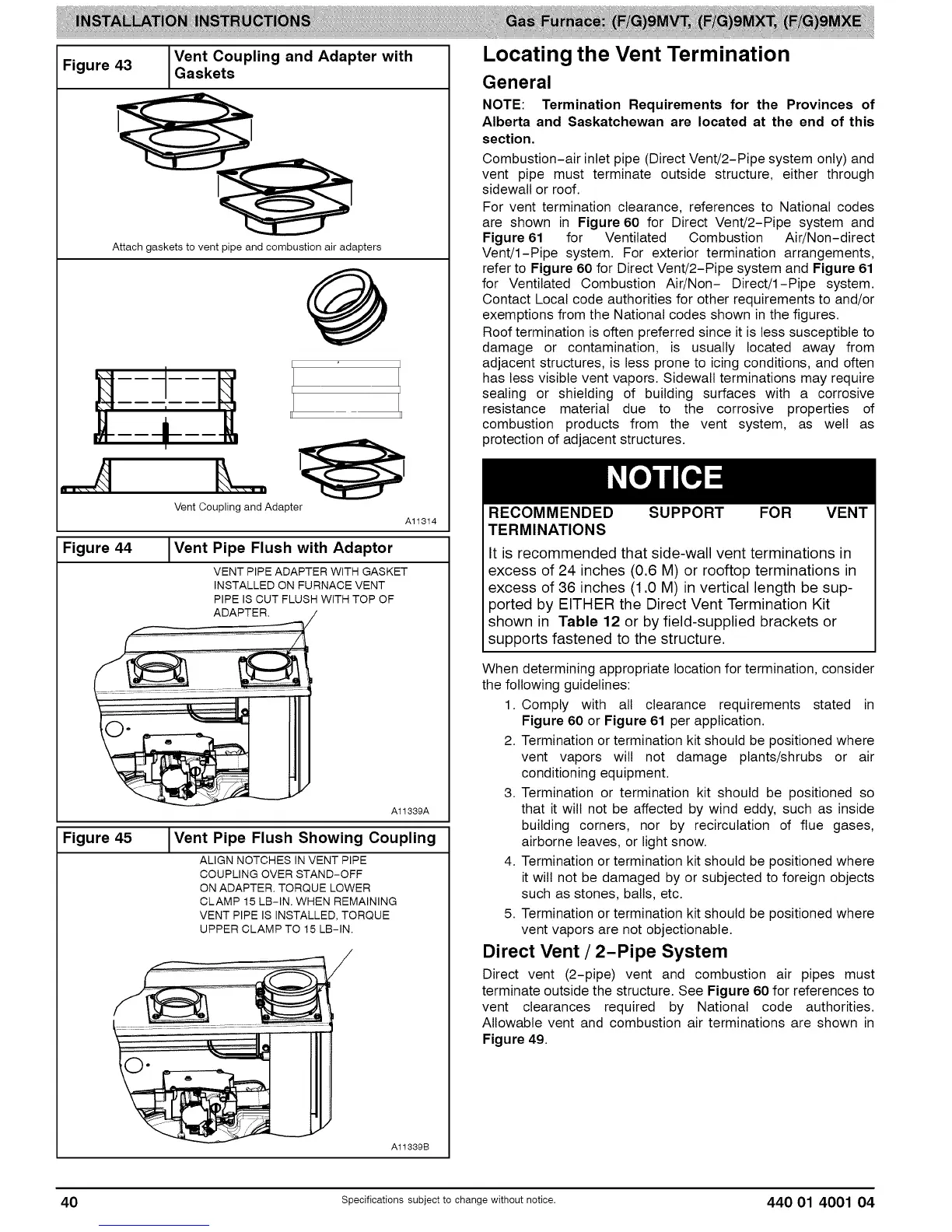 INSTALLATION INSTRUCTIONS Gas Furnace: (F/G)9MVT, (F/G)9MXT, (F/G)9MXE

| Figure 43 | Vent Coupling and Adapter with Gaskets |
|---|---|

Attach gaskets to vent pipe and combustion air adapters

Vent Coupling and Adapter

A11314

| Figure 44 | Vent Pipe Flush with Adaptor |
|---|---|

VENT PIPE ADAPTER WITH GASKET INSTALLED ON FURNACE VENT PIPE IS CUT FLUSH WITH TOP OF ADAPTER.

A11339A

| Figure 45 | Vent Pipe Flush Showing Coupling |
|---|---|

ALIGN NOTCHES IN VENT PIPE COUPLING OVER STAND-OFF ON ADAPTER. TORQUE LOWER CLAMP 15 LB-IN. WHEN REMAINING VENT PIPE IS INSTALLED, TORQUE UPPER CLAMP TO 15 LB-IN.

A11339B

Locating the Vent Termination

General

NOTE: Termination Requirements for the Provinces of Alberta and Saskatchewan are located at the end of this section.

Combustion-air inlet pipe (Direct Vent/2-Pipe system only) and vent pipe must terminate outside structure, either through sidewall or roof.

For vent termination clearance, references to National codes are shown in Figure 60 for Direct Vent/2-Pipe system and Figure 61 for Ventilated Combustion Air/Non-direct Vent/1-Pipe system. For exterior termination arrangements, refer to Figure 60 for Direct Vent/2-Pipe system and Figure 61 for Ventilated Combustion Air/Non- Direct/1-Pipe system. Contact Local code authorities for other requirements to and/or exemptions from the National codes shown in the figures.

Roof termination is often preferred since it is less susceptible to damage or contamination, is usually located away from adjacent structures, is less prone to icing conditions, and often has less visible vent vapors. Sidewall terminations may require sealing or shielding of building surfaces with a corrosive resistance material due to the corrosive properties of combustion products from the vent system, as well as protection of adjacent structures.

NOTICE

RECOMMENDED SUPPORT FOR VENT TERMINATIONS

It is recommended that side-wall vent terminations in excess of 24 inches (0.6 M) or rooftop terminations in excess of 36 inches (1.0 M) in vertical length be supported by EITHER the Direct Vent Termination Kit shown in Table 12 or by field-supplied brackets or supports fastened to the structure.

When determining appropriate location for termination, consider the following guidelines:

1. Comply with all clearance requirements stated in Figure 60 or Figure 61 per application.
2. Termination or termination kit should be positioned where vent vapors will not damage plants/shrubs or air conditioning equipment.
3. Termination or termination kit should be positioned so that it will not be affected by wind eddy, such as inside building corners, nor by recirculation of flue gases, airborne leaves, or light snow.
4. Termination or termination kit should be positioned where it will not be damaged by or subjected to foreign objects such as stones, balls, etc.
5. Termination or termination kit should be positioned where vent vapors are not objectionable.

Direct Vent / 2-Pipe System

Direct vent (2-pipe) vent and combustion air pipes must terminate outside the structure. See Figure 60 for references to vent clearances required by National code authorities. Allowable vent and combustion air terminations are shown in Figure 49.

40 Specifications subject to change without notice. 440 01 4001 04