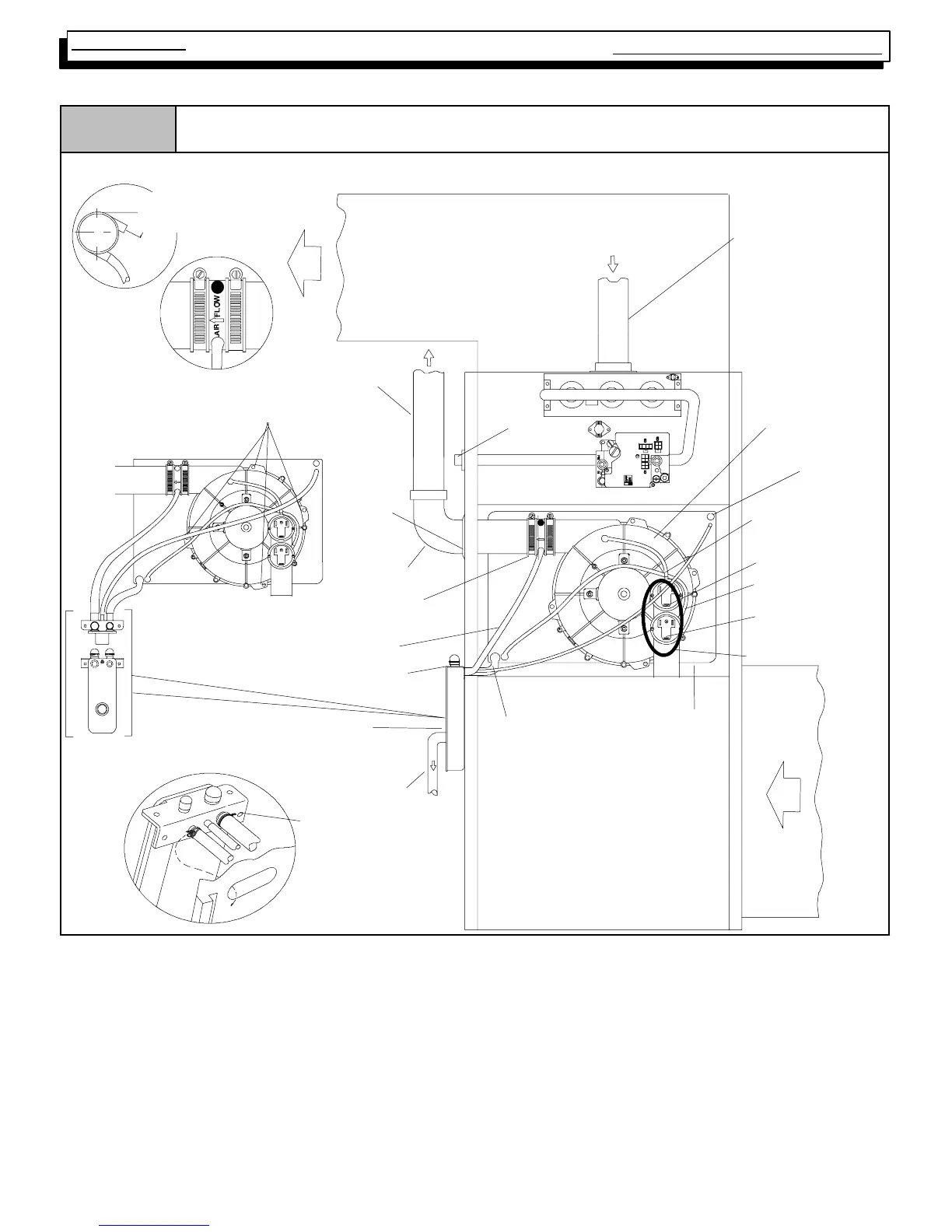 AIR FLOW