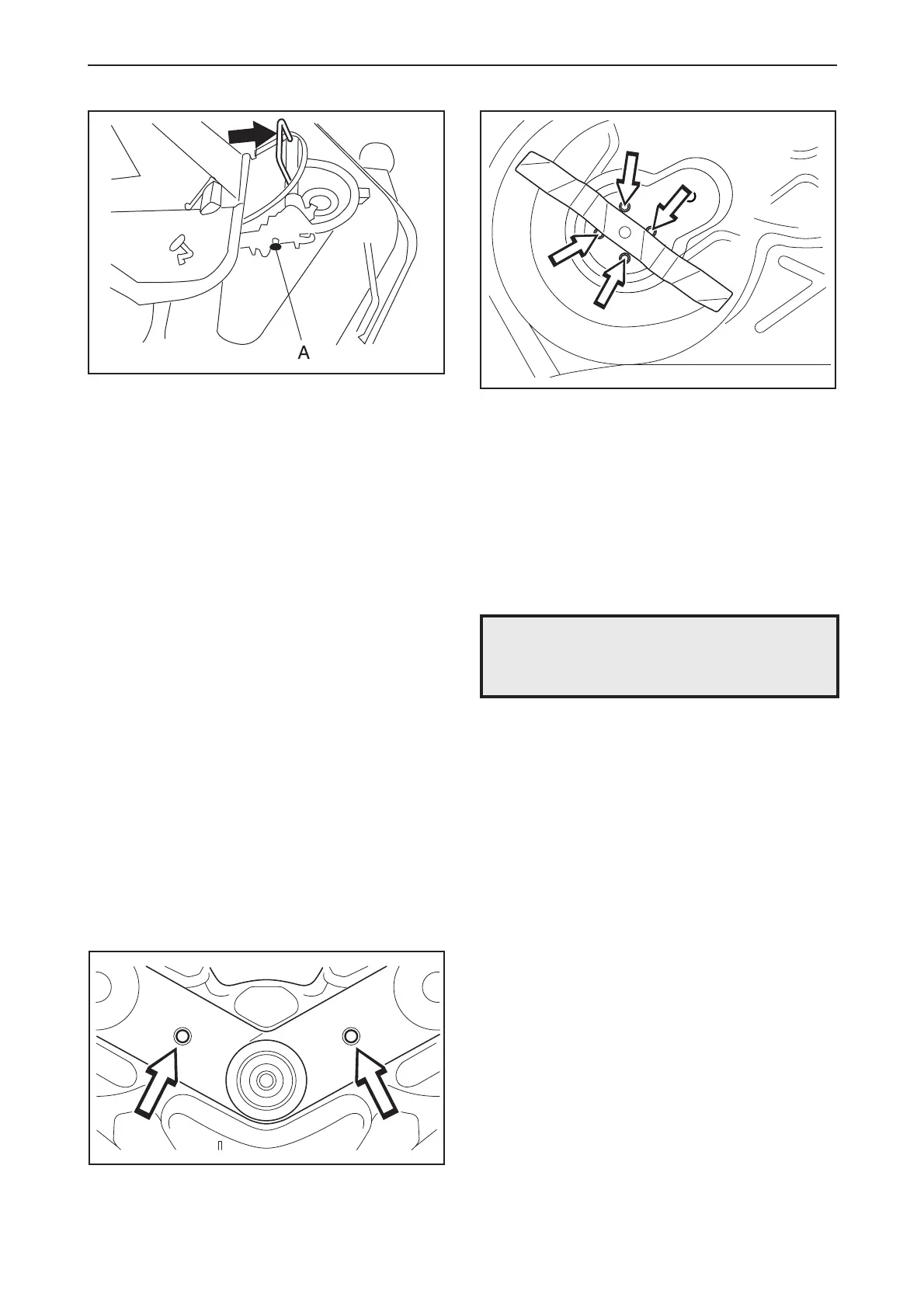 A