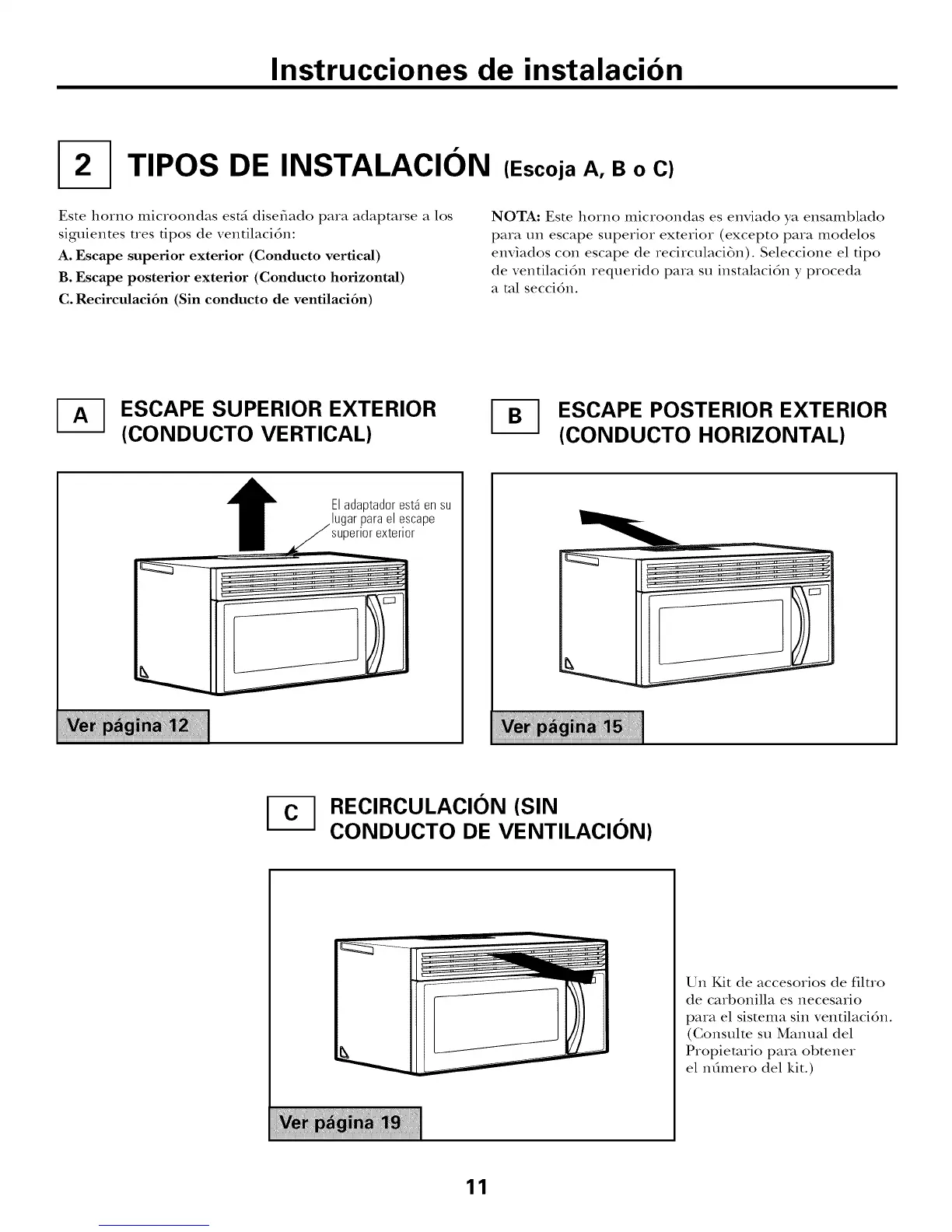 Instrucciones de instalación

2 TIPOS DE INSTALACIÓN (Escoja A, B o C)

Este horno microondas está diseñado para adaptarse a los siguientes tres tipos de ventilación:

A. Escape superior exterior (Conducto vertical)
B. Escape posterior exterior (Conducto horizontal)
C. Recirculación (Sin conducto de ventilación)

NOTA: Este horno microondas es enviado ya ensamblado para un escape superior exterior (excepto para modelos enviados con escape de recirculaciòn). Seleccione el tipo de ventilación requerido para su instalación y proceda a tal sección.

A ESCAPE SUPERIOR EXTERIOR (CONDUCTO VERTICAL)

El adaptador está en su lugar para el escape superior exterior

Ver página 12

B ESCAPE POSTERIOR EXTERIOR (CONDUCTO HORIZONTAL)

Ver página 15

C RECIRCULACIÓN (SIN CONDUCTO DE VENTILACIÓN)

Ver página 19

Un Kit de accesorios de filtro de carbonilla es necesario para el sistema sin ventilación. (Consulte su Manual del Propietario para obtener el número del kit.)

11