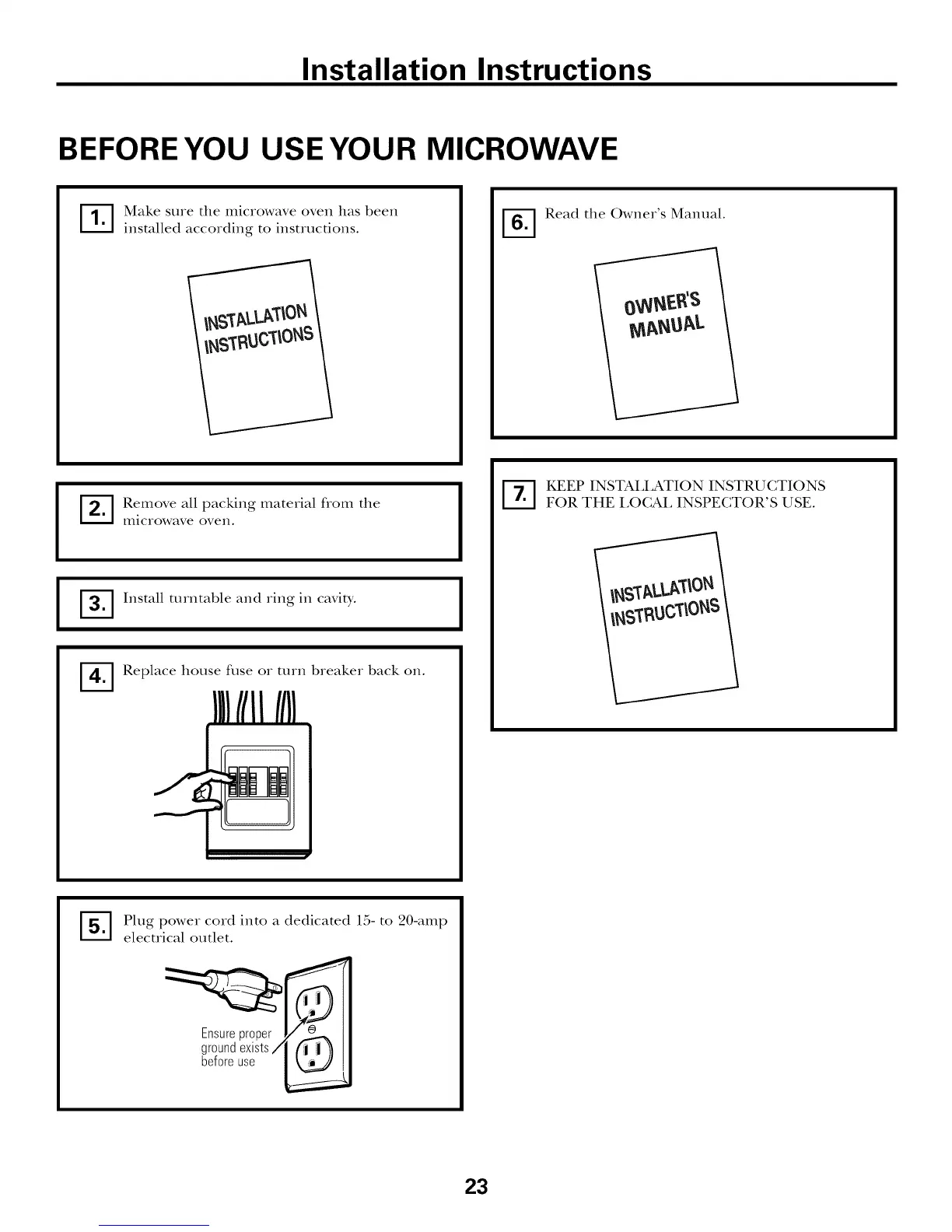 Installation Instructions

BEFORE YOU USE YOUR MICROWAVE

1. Make sure the microwave oven has been installed according to instructions.

INSTALLATION INSTRUCTIONS

2. Remove all packing material from the microwave oven.

3. Install turntable and ring in cavity.

4. Replace house fuse or turn breaker back on.

5. Plug power cord into a dedicated 15- to 20-amp electrical outlet.

Ensure proper ground exists before use

6. Read the Owner's Manual.

OWNER'S MANUAL

7. KEEP INSTALLATION INSTRUCTIONS FOR THE LOCAL INSPECTOR'S USE.

INSTALLATION INSTRUCTIONS

23