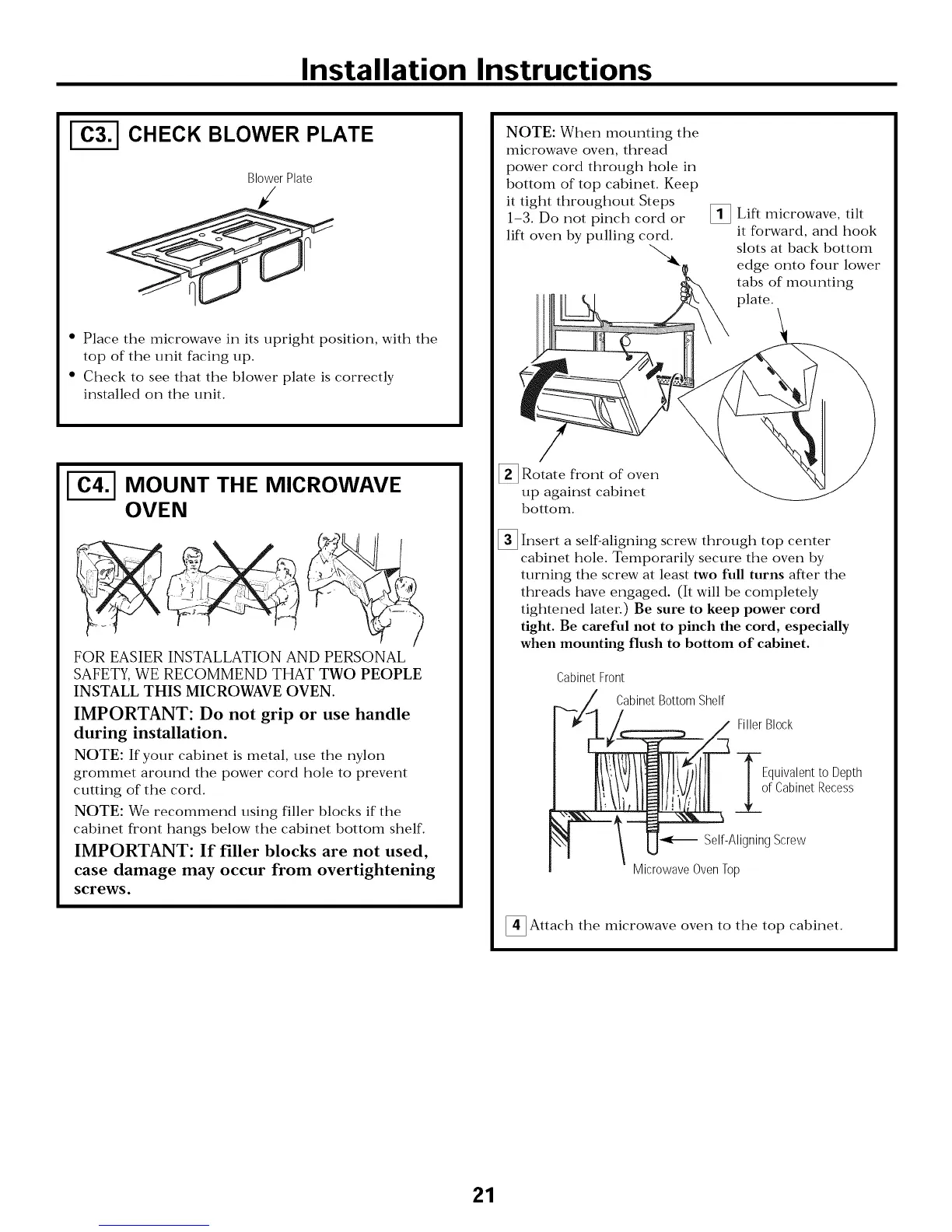 Installation Instructions

C3. CHECK BLOWER PLATE

Blower Plate

• Place the microwave in its upright position, with the top of the unit facing up.
• Check to see that the blower plate is correctly installed on the unit.

C4. MOUNT THE MICROWAVE OVEN

FOR EASIER INSTALLATION AND PERSONAL SAFETY, WE RECOMMEND THAT TWO PEOPLE INSTALL THIS MICROWAVE OVEN.

IMPORTANT: Do not grip or use handle during installation.

NOTE: If your cabinet is metal, use the nylon grommet around the power cord hole to prevent cutting of the cord.

NOTE: We recommend using filler blocks if the cabinet front hangs below the cabinet bottom shelf.

IMPORTANT: If filler blocks are not used, case damage may occur from overtightening screws.

NOTE: When mounting the microwave oven, thread power cord through hole in bottom of top cabinet. Keep it tight throughout Steps 1–3. Do not pinch cord or lift oven by pulling cord.

1 Lift microwave, tilt it forward, and hook slots at back bottom edge onto four lower tabs of mounting plate.

2 Rotate front of oven up against cabinet bottom.

3 Insert a self-aligning screw through top center cabinet hole. Temporarily secure the oven by turning the screw at least two full turns after the threads have engaged. (It will be completely tightened later.) Be sure to keep power cord tight. Be careful not to pinch the cord, especially when mounting flush to bottom of cabinet.

Cabinet Front
Cabinet Bottom Shelf
Filler Block
Equivalent to Depth of Cabinet Recess
Self-Aligning Screw
Microwave Oven Top

4 Attach the microwave oven to the top cabinet.

21