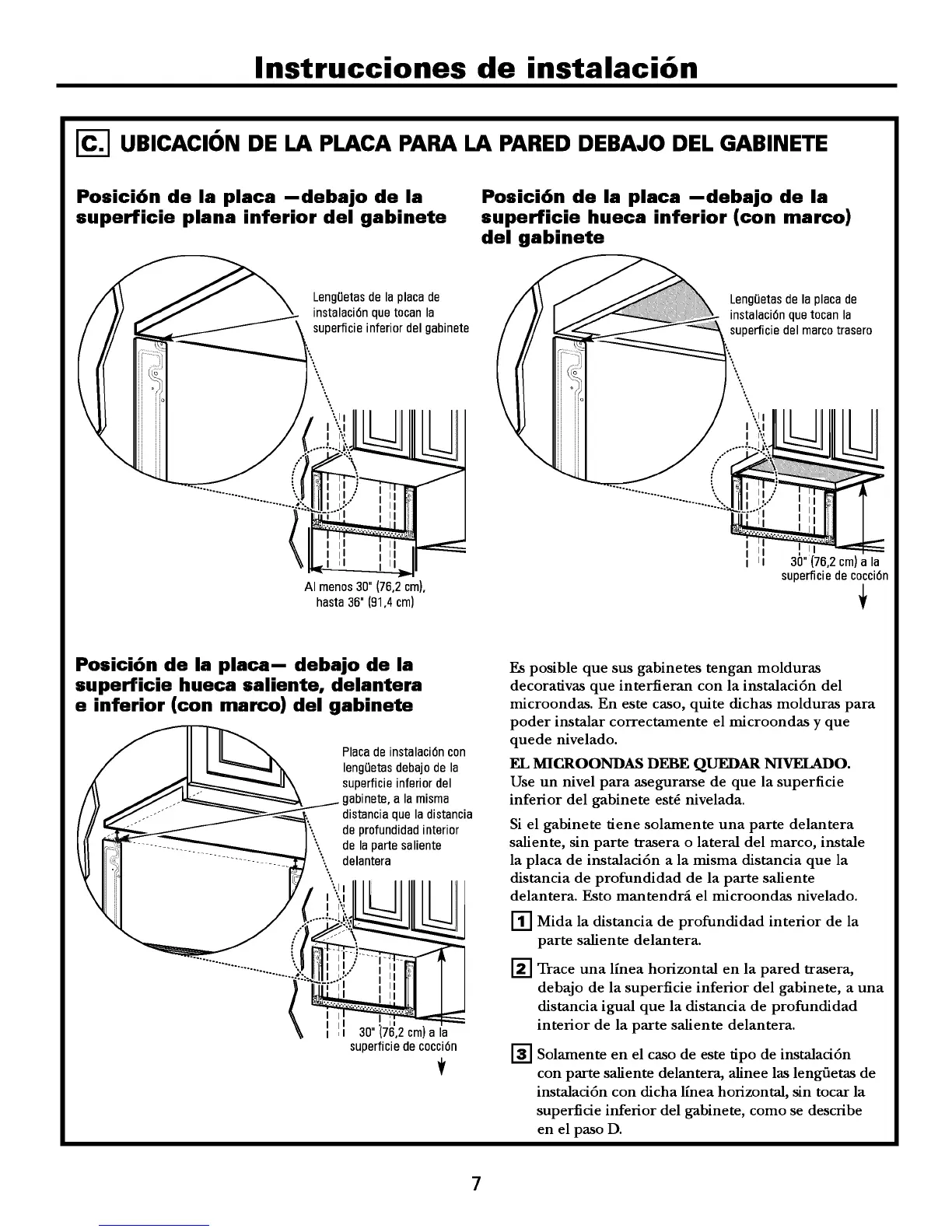 Instrucciones de instalación

C. UBICACIÓN DE LA PLACA PARA LA PARED DEBAJO DEL GABINETE

Posición de la placa —debajo de la superficie plana inferior del gabinete

Lengüetas de la placa de instalación que tocan la superficie inferior del gabinete

Al menos 30" (76,2 cm), hasta 36" (91,4 cm)

Posición de la placa —debajo de la superficie hueca inferior (con marco) del gabinete

Lengüetas de la placa de instalación que tocan la superficie del marco trasero

30" (76,2 cm) a la superficie de cocción

Posición de la placa— debajo de la superficie hueca saliente, delantera e inferior (con marco) del gabinete

Placa de instalación con lengüetas debajo de la superficie inferior del gabinete, a la misma distancia que la distancia de profundidad interior de la parte saliente delantera

30" (76,2 cm) a la superficie de cocción

Es posible que sus gabinetes tengan molduras decorativas que interfieran con la instalación del microondas. En este caso, quite dichas molduras para poder instalar correctamente el microondas y que quede nivelado.

EL MICROONDAS DEBE QUEDAR NIVELADO. Use un nivel para asegurarse de que la superficie inferior del gabinete esté nivelada.

Si el gabinete tiene solamente una parte delantera saliente, sin parte trasera o lateral del marco, instale la placa de instalación a la misma distancia que la distancia de profundidad de la parte saliente delantera. Esto mantendrá el microondas nivelado.

1 Mida la distancia de profundidad interior de la parte saliente delantera.

2 Trace una línea horizontal en la pared trasera, debajo de la superficie inferior del gabinete, a una distancia igual que la distancia de profundidad interior de la parte saliente delantera.

3 Solamente en el caso de este tipo de instalación con parte saliente delantera, alinee las lengüetas de instalación con dicha línea horizontal, sin tocar la superficie inferior del gabinete, como se describe en el paso D.

7