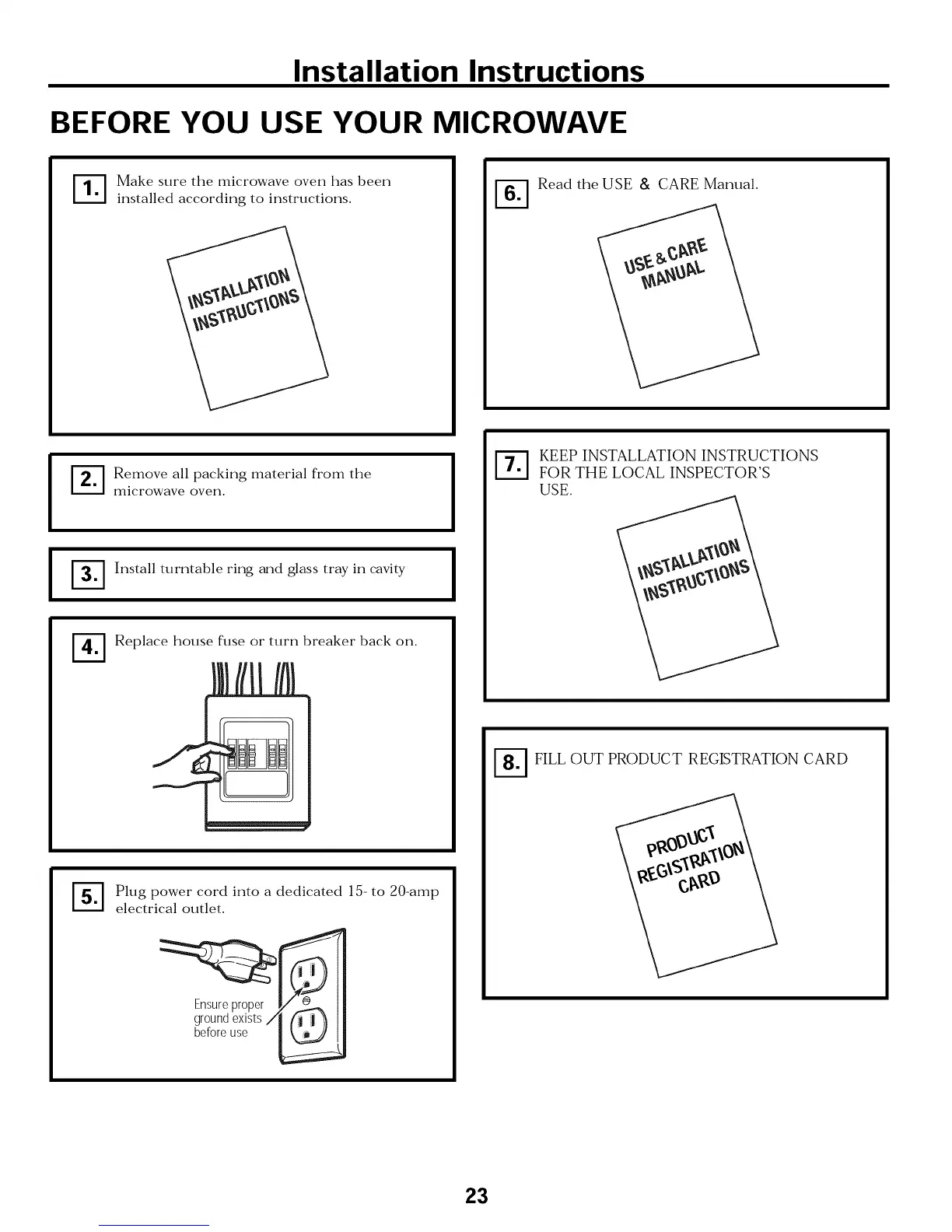 Installation Instructions

BEFORE YOU USE YOUR MICROWAVE

1. Make sure the microwave oven has been installed according to instructions.

INSTALLATION INSTRUCTIONS

2. Remove all packing material from the microwave oven.

3. Install turntable ring and glass tray in cavity

4. Replace house fuse or turn breaker back on.

5. Plug power cord into a dedicated 15- to 20-amp electrical outlet.

Ensure proper ground exists before use

6. Read the USE & CARE Manual.

USE & CARE MANUAL

7. KEEP INSTALLATION INSTRUCTIONS FOR THE LOCAL INSPECTOR'S USE.

INSTALLATION INSTRUCTIONS

8. FILL OUT PRODUCT REGISTRATION CARD

PRODUCT REGISTRATION CARD

23