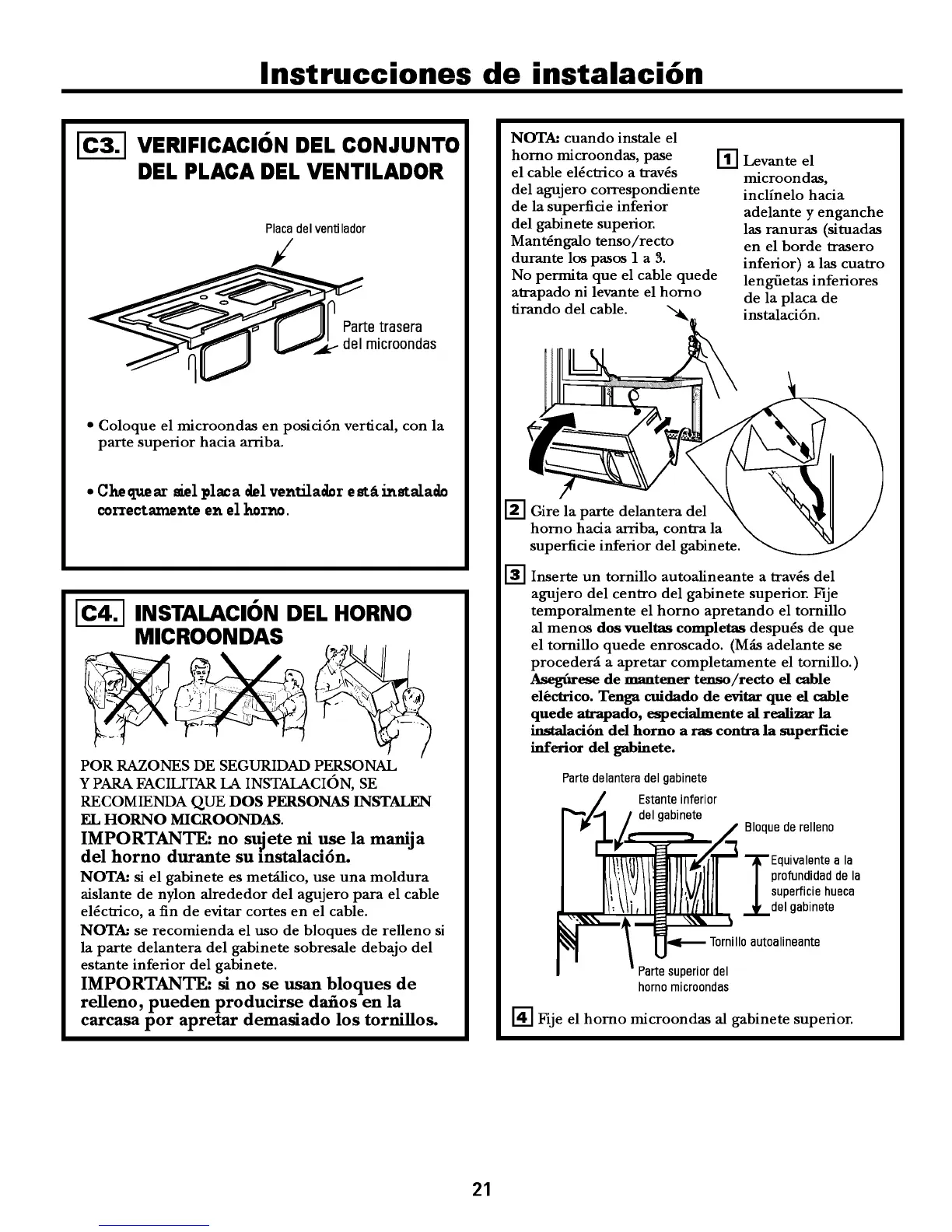 Instrucciones de instalación

C3. VERIFICACIÓN DEL CONJUNTO DEL PLACA DEL VENTILADOR

Placa del ventilador

Parte trasera del microondas

• Coloque el microondas en posición vertical, con la parte superior hacia arriba.

• Chequear siel placa del ventilador está instalado correctamente en el horno.

C4. INSTALACIÓN DEL HORNO MICROONDAS

POR RAZONES DE SEGURIDAD PERSONAL Y PARA FACILITAR LA INSTALACIÓN, SE RECOMIENDA QUE DOS PERSONAS INSTALEN EL HORNO MICROONDAS.

IMPORTANTE: no sujete ni use la manija del horno durante su instalación.

NOTA: si el gabinete es metálico, use una moldura aislante de nylon alrededor del agujero para el cable eléctrico, a fin de evitar cortes en el cable.

NOTA: se recomienda el uso de bloques de relleno si la parte delantera del gabinete sobresale debajo del estante inferior del gabinete.

IMPORTANTE: si no se usan bloques de relleno, pueden producirse daños en la carcasa por apretar demasiado los tornillos.

NOTA: cuando instale el horno microondas, pase el cable eléctrico a través del agujero correspondiente de la superficie inferior del gabinete superior. Manténgalo tenso/recto durante los pasos 1 a 3. No permita que el cable quede atrapado ni levante el horno tirando del cable.

1 Levante el microondas, inclínelo hacia adelante y enganche las ranuras (situadas en el borde trasero inferior) a las cuatro lengüetas inferiores de la placa de instalación.

2 Gire la parte delantera del horno hacia arriba, contra la superficie inferior del gabinete.

3 Inserte un tornillo autoalineante a través del agujero del centro del gabinete superior. Fije temporalmente el horno apretando el tornillo al menos dos vueltas completas después de que el tornillo quede enroscado. (Más adelante se procederá a apretar completamente el tornillo.) Asegúrese de mantener tenso/recto el cable eléctrico. Tenga cuidado de evitar que el cable quede atrapado, especialmente al realizar la instalación del horno a ras contra la superficie inferior del gabinete.

Parte delantera del gabinete
Estante inferior del gabinete
Bloque de relleno
Equivalente a la profundidad de la superficie hueca del gabinete
Tornillo autoalineante
Parte superior del horno microondas

4 Fije el horno microondas al gabinete superior.

21