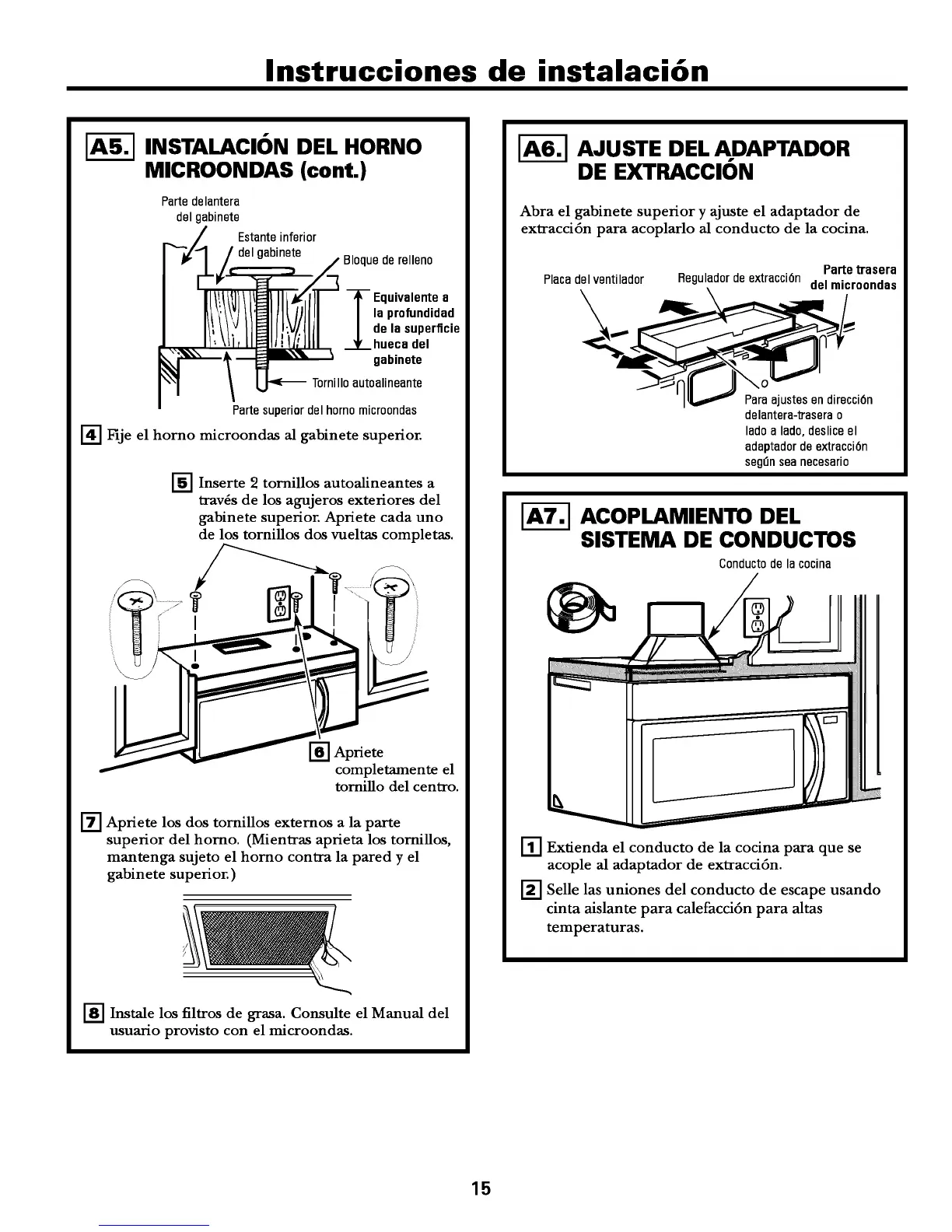 Instrucciones de instalación

A5. INSTALACIÓN DEL HORNO MICROONDAS (cont.)

Parte delantera del gabinete

Estante inferior del gabinete

Bloque de relleno

Equivalente a la profundidad de la superficie hueca del gabinete

Tornillo autoalineante

Parte superior del horno microondas

4 Fije el horno microondas al gabinete superior.

5 Inserte 2 tornillos autoalineantes a través de los agujeros exteriores del gabinete superior. Apriete cada uno de los tornillos dos vueltas completas.

6 Apriete completamente el tornillo del centro.

7 Apriete los dos tornillos externos a la parte superior del horno. (Mientras aprieta los tornillos, mantenga sujeto el horno contra la pared y el gabinete superior.)

8 Instale los filtros de grasa. Consulte el Manual del usuario provisto con el microondas.

A6. AJUSTE DEL ADAPTADOR DE EXTRACCIÓN

Abra el gabinete superior y ajuste el adaptador de extracción para acoplarlo al conducto de la cocina.

Placa del ventilador

Regulador de extracción

Parte trasera del microondas

Para ajustes en dirección delantera-trasera o lado a lado, deslice el adaptador de extracción según sea necesario

A7. ACOPLAMIENTO DEL SISTEMA DE CONDUCTOS

Conducto de la cocina

1 Extienda el conducto de la cocina para que se acople al adaptador de extracción.

2 Selle las uniones del conducto de escape usando cinta aislante para calefacción para altas temperaturas.

15