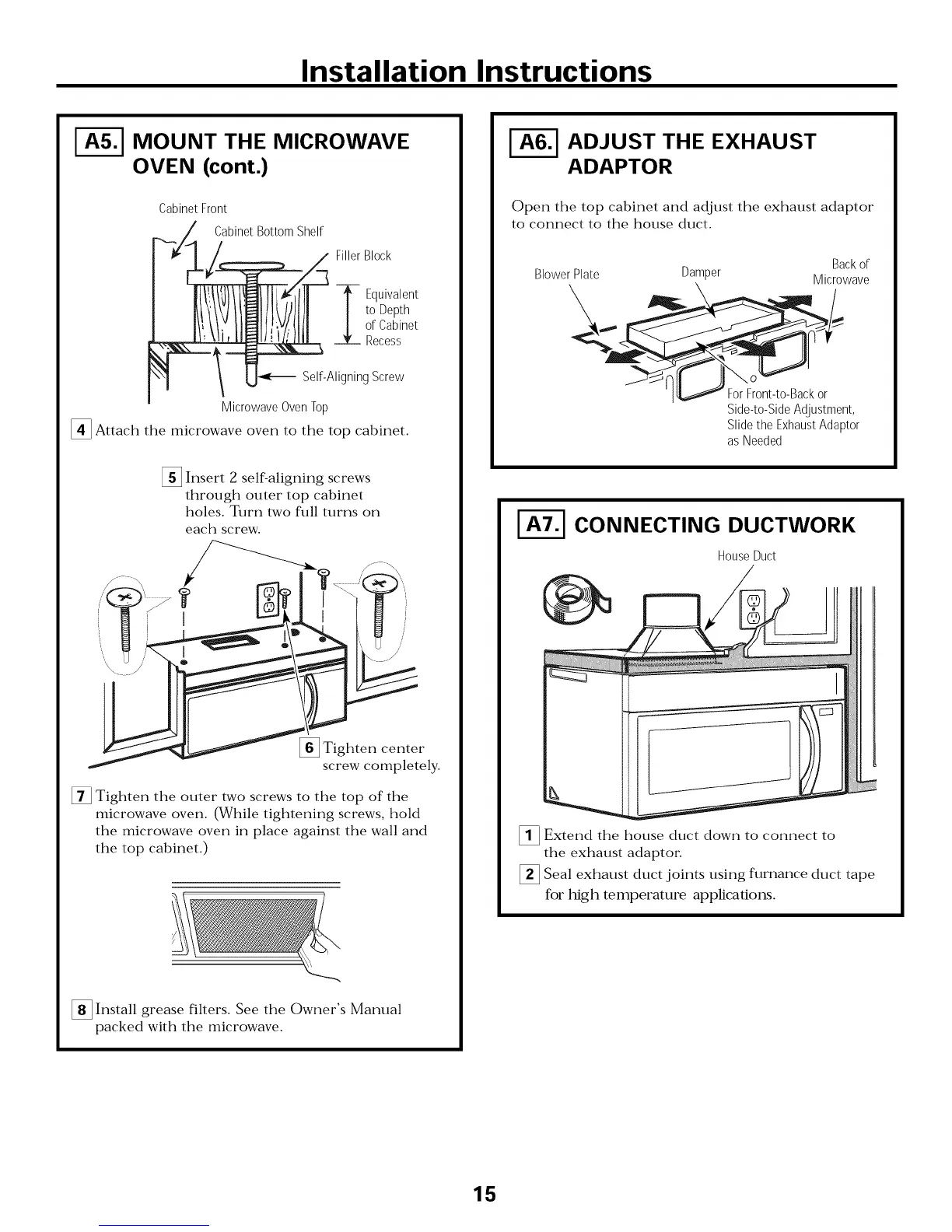 Installation Instructions

A5. MOUNT THE MICROWAVE OVEN (cont.)

Cabinet Front

Cabinet Bottom Shelf

Filler Block

Equivalent to Depth of Cabinet Recess

Self-Aligning Screw

Microwave Oven Top

4 Attach the microwave oven to the top cabinet.

5 Insert 2 self-aligning screws through outer top cabinet holes. Turn two full turns on each screw.

6 Tighten center screw completely.

7 Tighten the outer two screws to the top of the microwave oven. (While tightening screws, hold the microwave oven in place against the wall and the top cabinet.)

8 Install grease filters. See the Owner's Manual packed with the microwave.

A6. ADJUST THE EXHAUST ADAPTOR

Open the top cabinet and adjust the exhaust adaptor to connect to the house duct.

Blower Plate

Damper

Back of Microwave

For Front-to-Back or Side-to-Side Adjustment, Slide the Exhaust Adaptor as Needed

A7. CONNECTING DUCTWORK

House Duct

1 Extend the house duct down to connect to the exhaust adaptor.

2 Seal exhaust duct joints using furnance duct tape for high temperature applications.

15