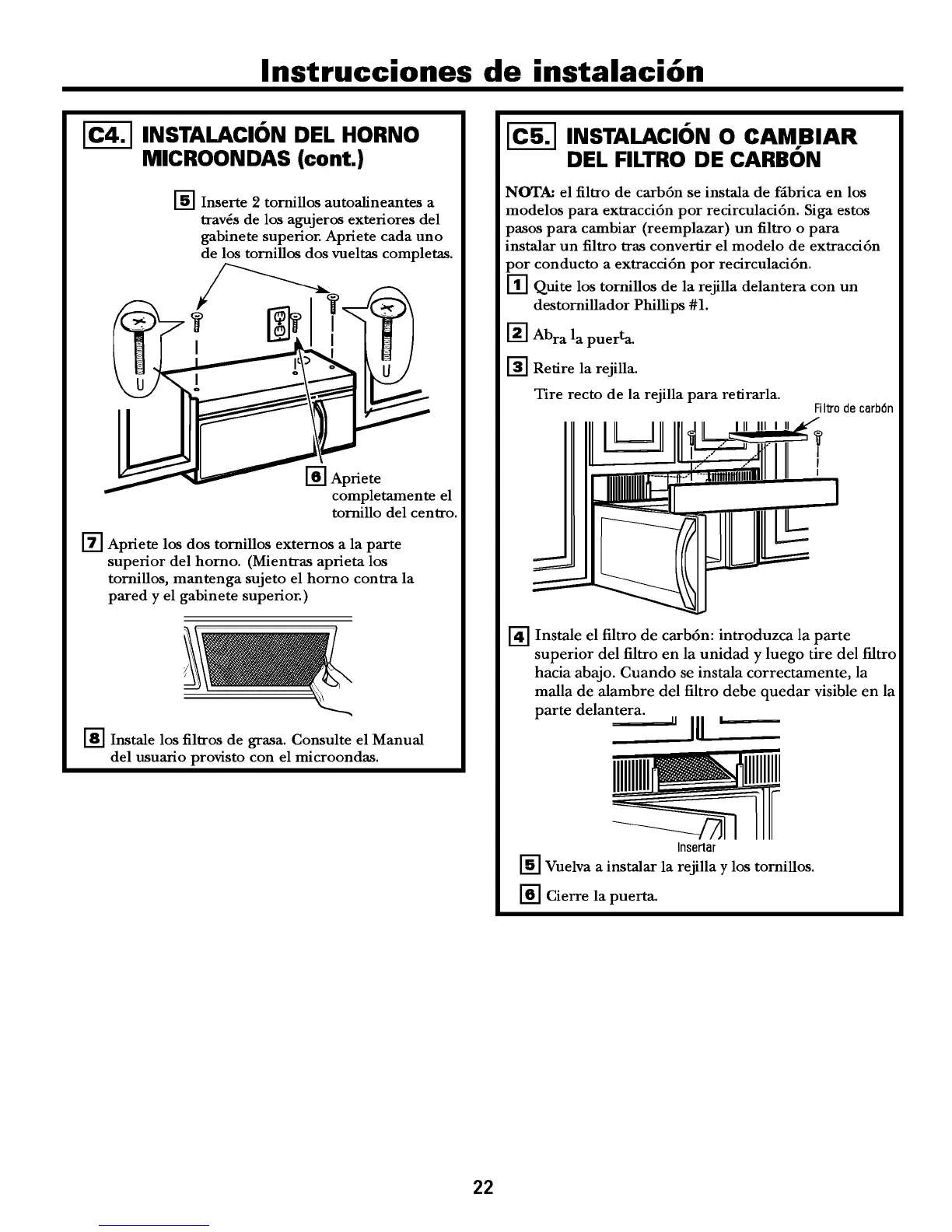 Instrucciones de instalación

C4. INSTALACIÓN DEL HORNO MICROONDAS (cont.)

5 Inserte 2 tornillos autoalineantes a través de los agujeros exteriores del gabinete superior. Apriete cada uno de los tornillos dos vueltas completas.

6 Apriete completamente el tornillo del centro.

7 Apriete los dos tornillos externos a la parte superior del horno. (Mientras aprieta los tornillos, mantenga sujeto el horno contra la pared y el gabinete superior.)

8 Instale los filtros de grasa. Consulte el Manual del usuario provisto con el microondas.

C5. INSTALACIÓN O CAMBIAR DEL FILTRO DE CARBÓN

NOTA: el filtro de carbón se instala de fábrica en los modelos para extracción por recirculación. Siga estos pasos para cambiar (reemplazar) un filtro o para instalar un filtro tras convertir el modelo de extracción por conducto a extracción por recirculación.

1 Quite los tornillos de la rejilla delantera con un destornillador Phillips #1.

2 Abra la puerta.

3 Retire la rejilla.

Tire recto de la rejilla para retirarla.

Filtro de carbón

4 Instale el filtro de carbón: introduzca la parte superior del filtro en la unidad y luego tire del filtro hacia abajo. Cuando se instala correctamente, la malla de alambre del filtro debe quedar visible en la parte delantera.

Insertar

5 Vuelva a instalar la rejilla y los tornillos.

6 Cierre la puerta.

22