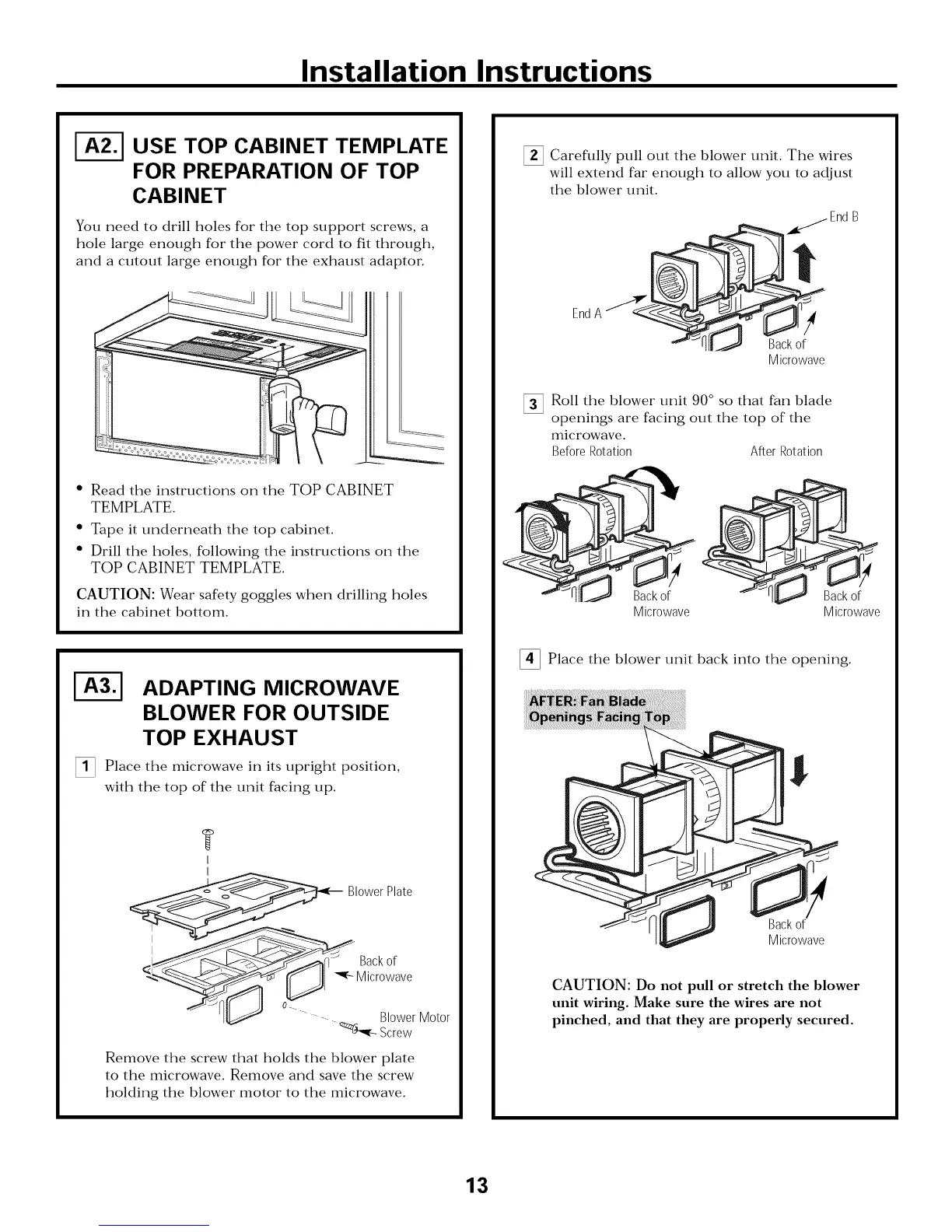 Installation Instructions

A2. USE TOP CABINET TEMPLATE FOR PREPARATION OF TOP CABINET

You need to drill holes for the top support screws, a hole large enough for the power cord to fit through, and a cutout large enough for the exhaust adaptor.

• Read the instructions on the TOP CABINET TEMPLATE.
• Tape it underneath the top cabinet.
• Drill the holes, following the instructions on the TOP CABINET TEMPLATE.

CAUTION: Wear safety goggles when drilling holes in the cabinet bottom.

A3. ADAPTING MICROWAVE BLOWER FOR OUTSIDE TOP EXHAUST

1 Place the microwave in its upright position, with the top of the unit facing up.

Blower Plate
Back of Microwave
Blower Motor Screw

Remove the screw that holds the blower plate to the microwave. Remove and save the screw holding the blower motor to the microwave.

2 Carefully pull out the blower unit. The wires will extend far enough to allow you to adjust the blower unit.

End B
End A
Back of Microwave

3 Roll the blower unit 90° so that fan blade openings are facing out the top of the microwave.

Before Rotation
After Rotation
Back of Microwave
Back of Microwave

4 Place the blower unit back into the opening.

AFTER: Fan Blade Openings Facing Top

Back of Microwave

CAUTION: Do not pull or stretch the blower unit wiring. Make sure the wires are not pinched, and that they are properly secured.

13