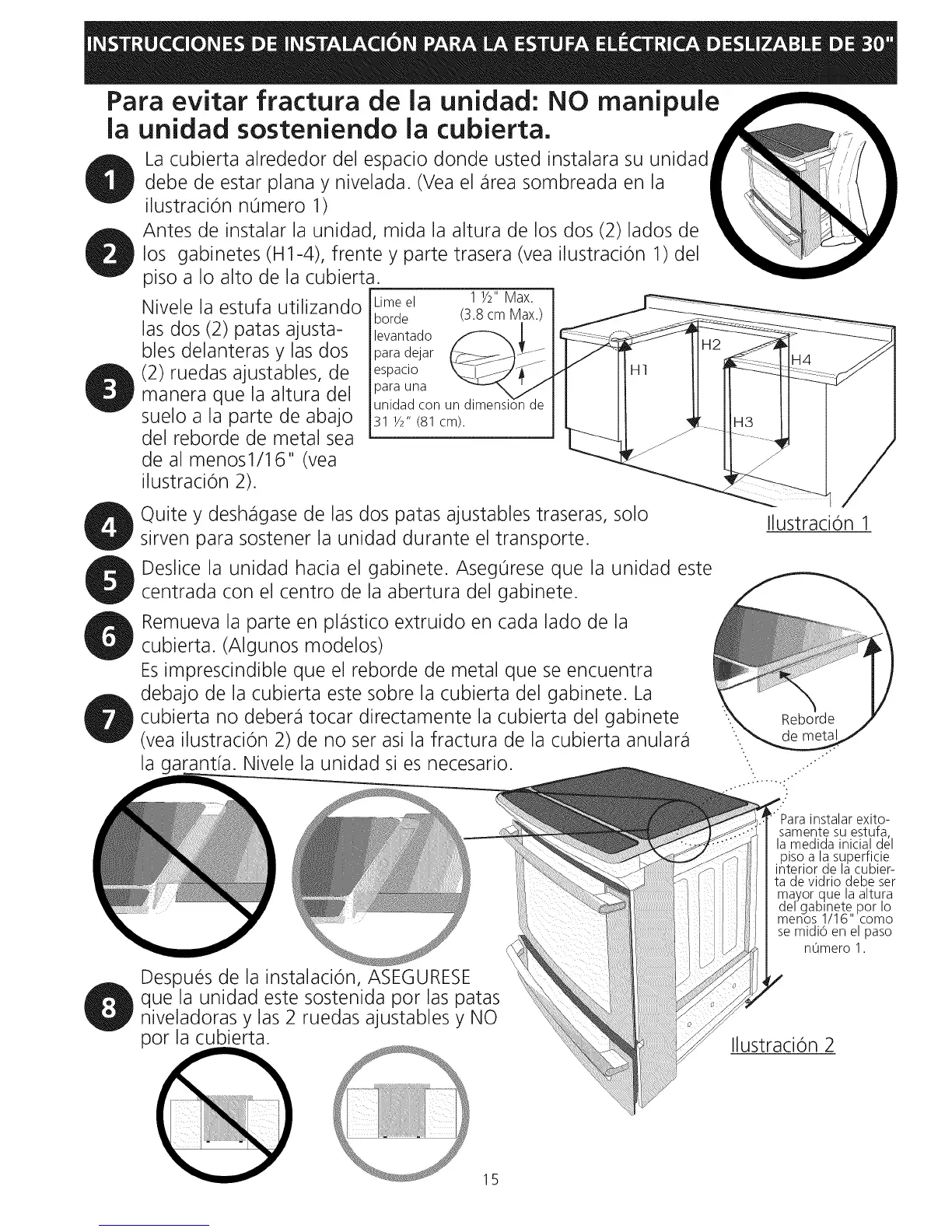 INSTRUCCIONES DE INSTALACIÓN PARA LA ESTUFA ELÉCTRICA DESLIZABLE DE 30"

Para evitar fractura de la unidad: NO manipule la unidad sosteniendo la cubierta.

1 La cubierta alrededor del espacio donde usted instalara su unidad debe de estar plana y nivelada. (Vea el área sombreada en la ilustración número 1)

2 Antes de instalar la unidad, mida la altura de los dos (2) lados de los gabinetes (H1-4), frente y parte trasera (vea ilustración 1) del piso a lo alto de la cubierta.

3 Nivele la estufa utilizando las dos (2) patas ajustables delanteras y las dos (2) ruedas ajustables, de manera que la altura del suelo a la parte de abajo del reborde de metal sea de al menos1/16" (vea ilustración 2).

Lime el borde levantado para dejar espacio para una unidad con un dimensión de 31 ½" (81 cm).

1 ½" Max. (3.8 cm Max.)

H1 H2 H3 H4

Ilustración 1

4 Quite y deshágase de las dos patas ajustables traseras, solo sirven para sostener la unidad durante el transporte.

5 Deslice la unidad hacia el gabinete. Asegúrese que la unidad este centrada con el centro de la abertura del gabinete.

6 Remueva la parte en plástico extruido en cada lado de la cubierta. (Algunos modelos)

7 Es imprescindible que el reborde de metal que se encuentra debajo de la cubierta este sobre la cubierta del gabinete. La cubierta no deberá tocar directamente la cubierta del gabinete (vea ilustración 2) de no ser asi la fractura de la cubierta anulará la garantía. Nivele la unidad si es necesario.

Reborde de metal

Para instalar exitosamente su estufa, la medida inicial del piso a la superficie interior de la cubierta de vidrio debe ser mayor que la altura del gabinete por lo menos 1/16" como se midió en el paso número 1.

8 Después de la instalación, ASEGURESE que la unidad este sostenida por las patas niveladoras y las 2 ruedas ajustables y NO por la cubierta.

Ilustración 2

15