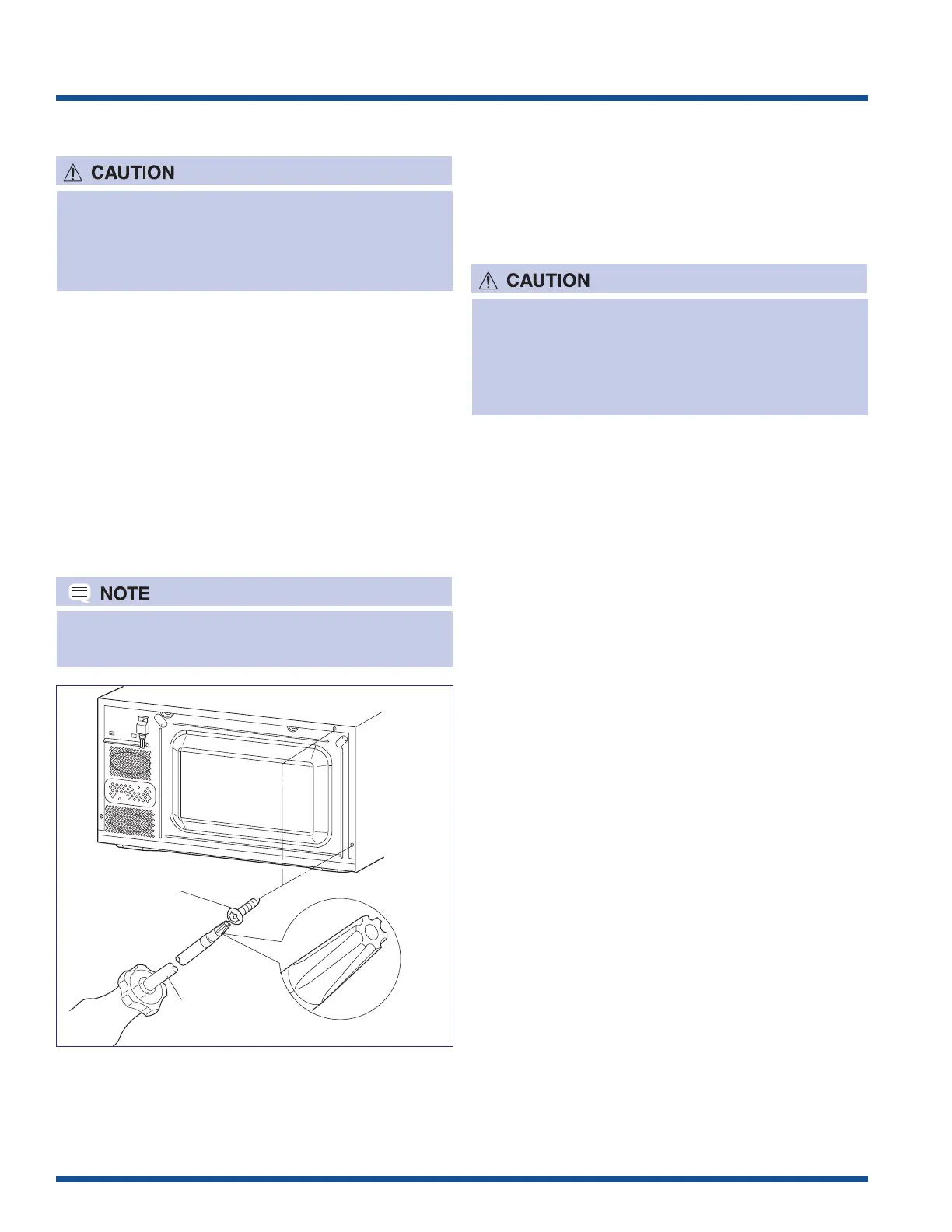 CAUTION

CAUTION

NOTE