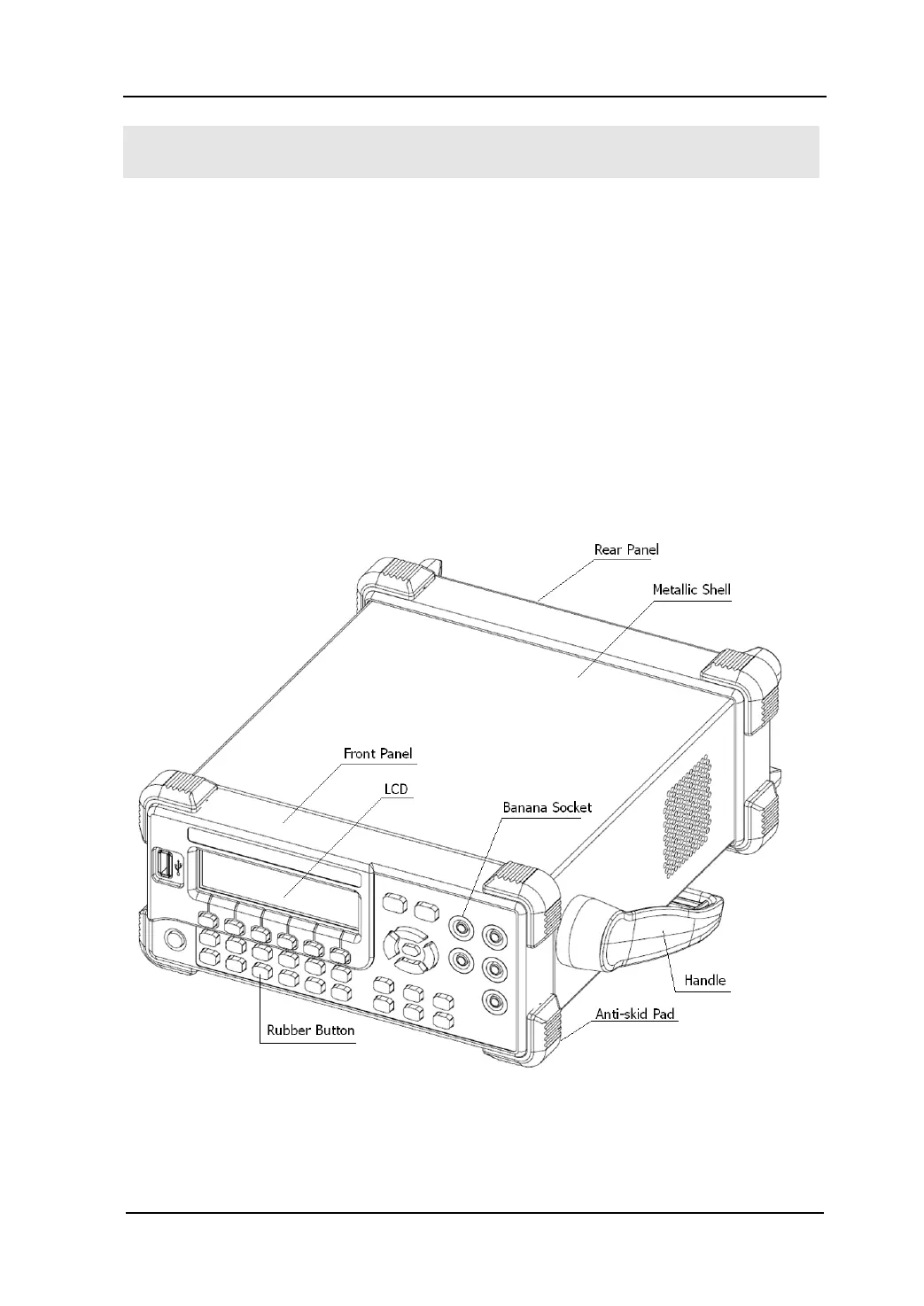 Rear Panel

Metallic Shell

Front Panel

LCD

Banana Socket

Handle

Anti-skid Pad

Rubber Button