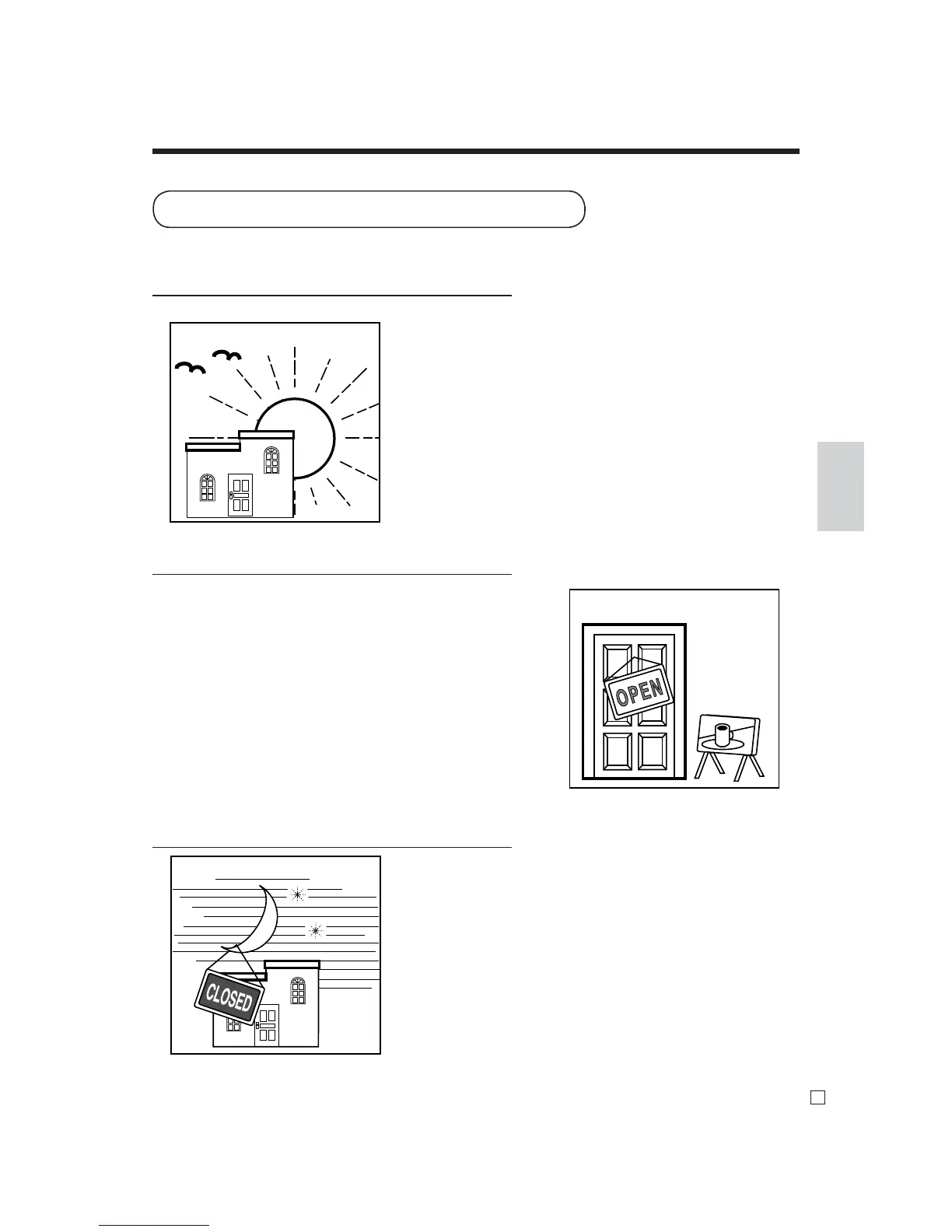 OPEN

CLOSED