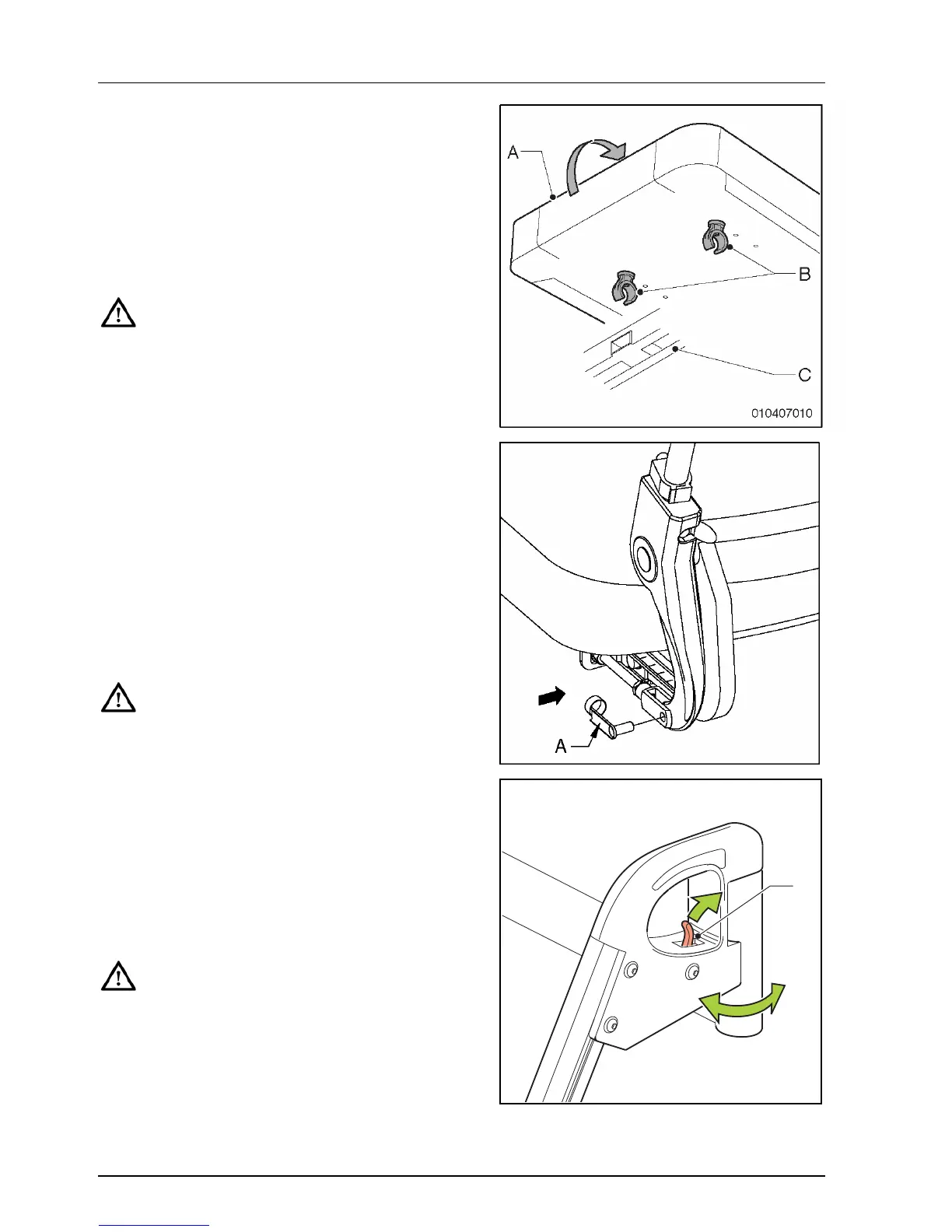 A

B

C

010407010

A