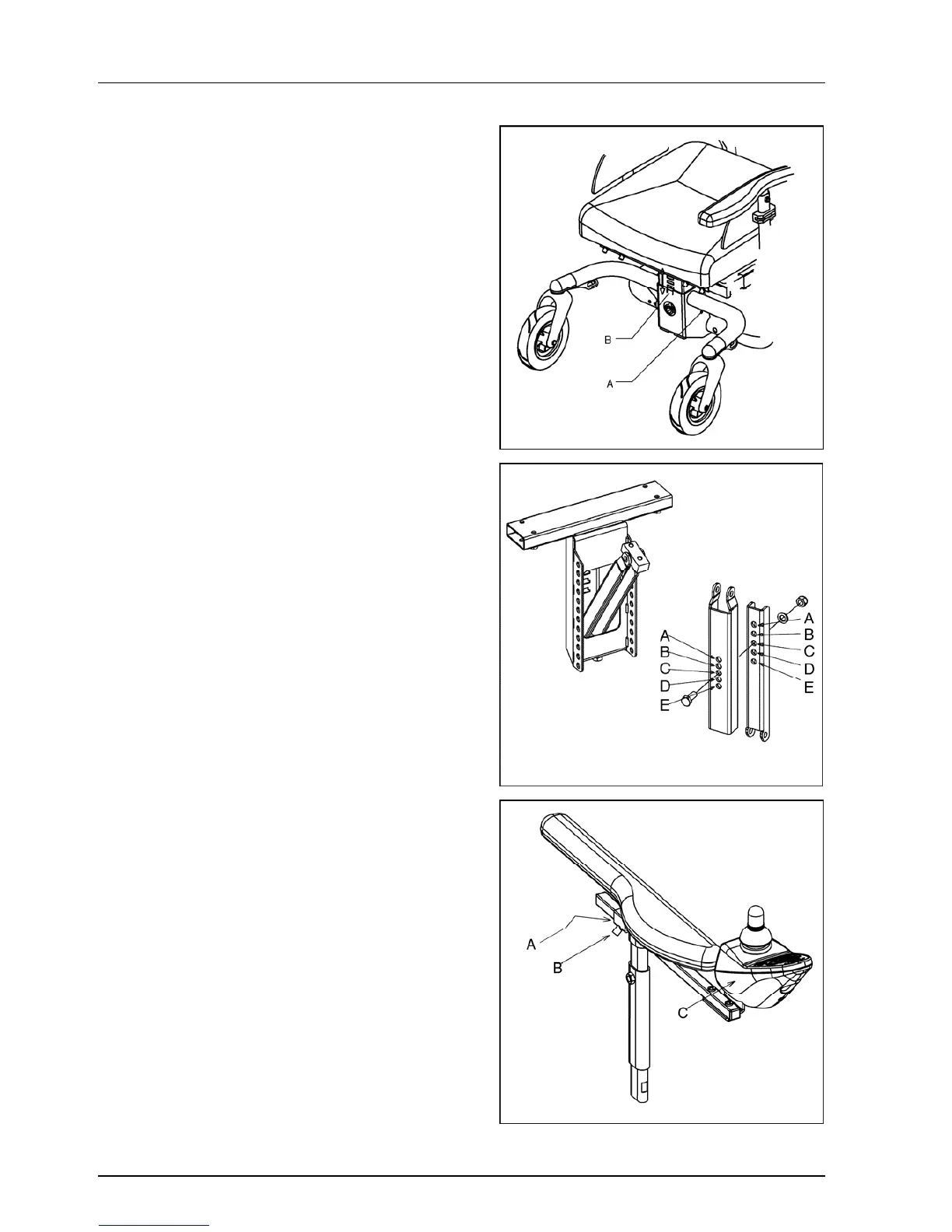 B
A

A
B
C
D
E
A
B
C
D
E

A
B
C