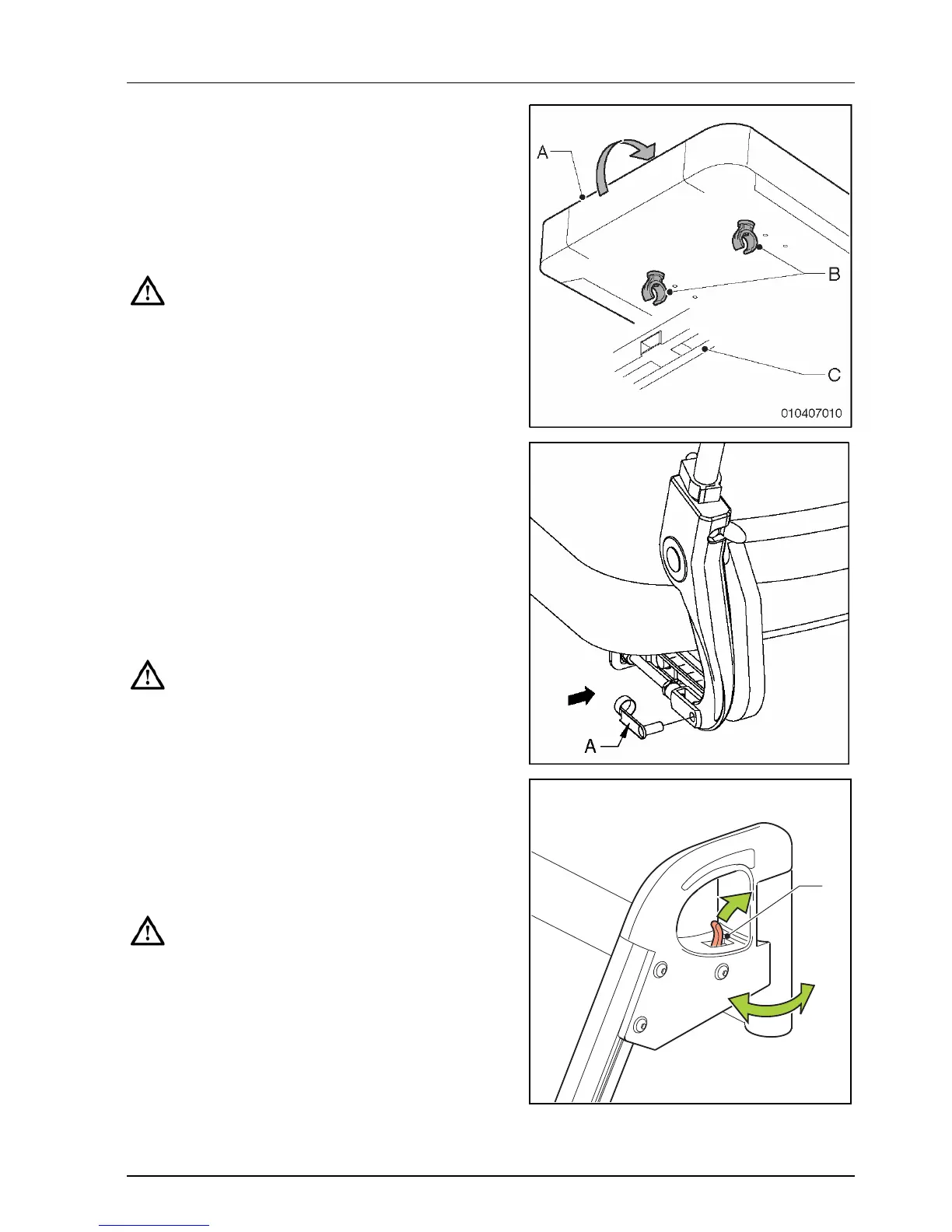 A

B

C

010407010

A