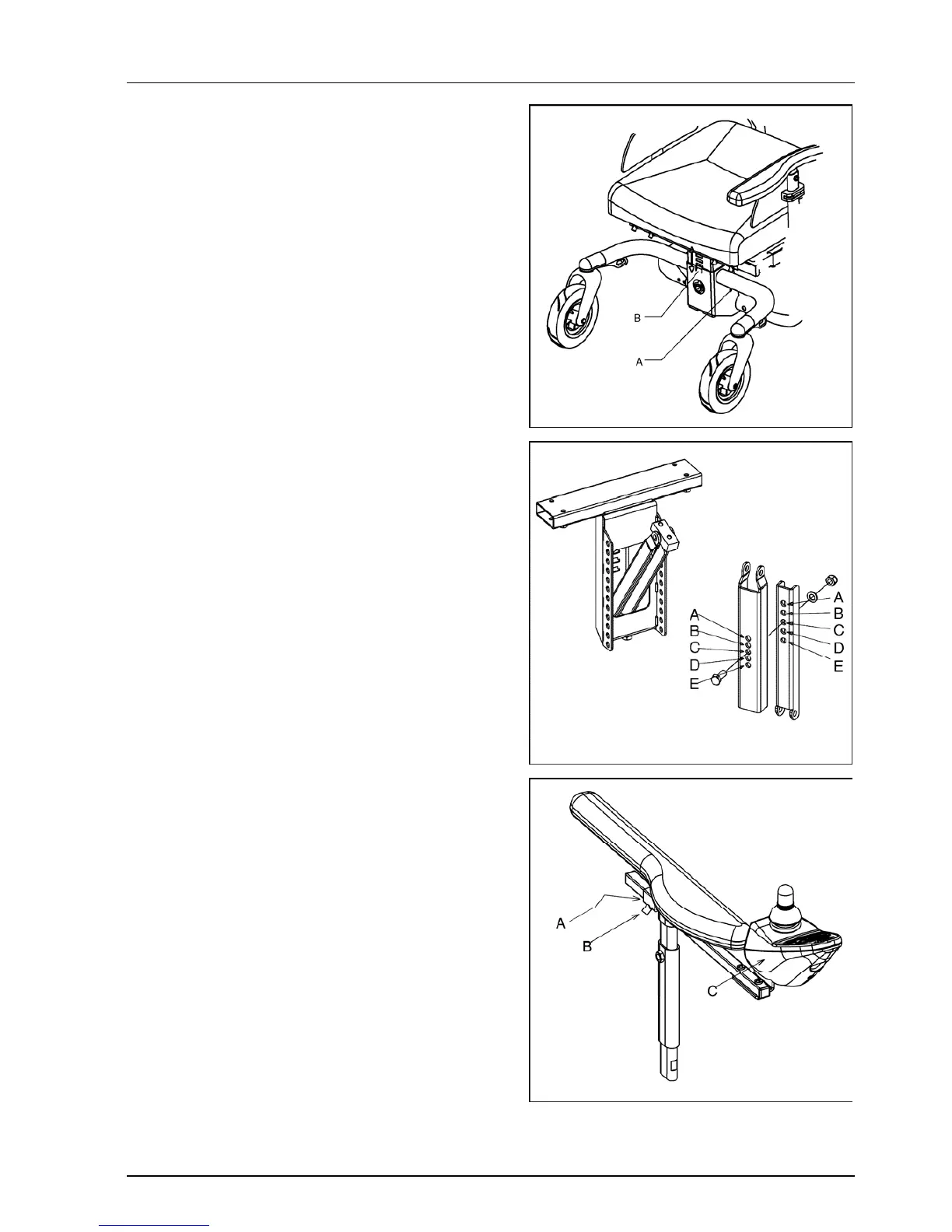 B
A

A
B
C
D
E
A
B
C
D
E

A
B
C