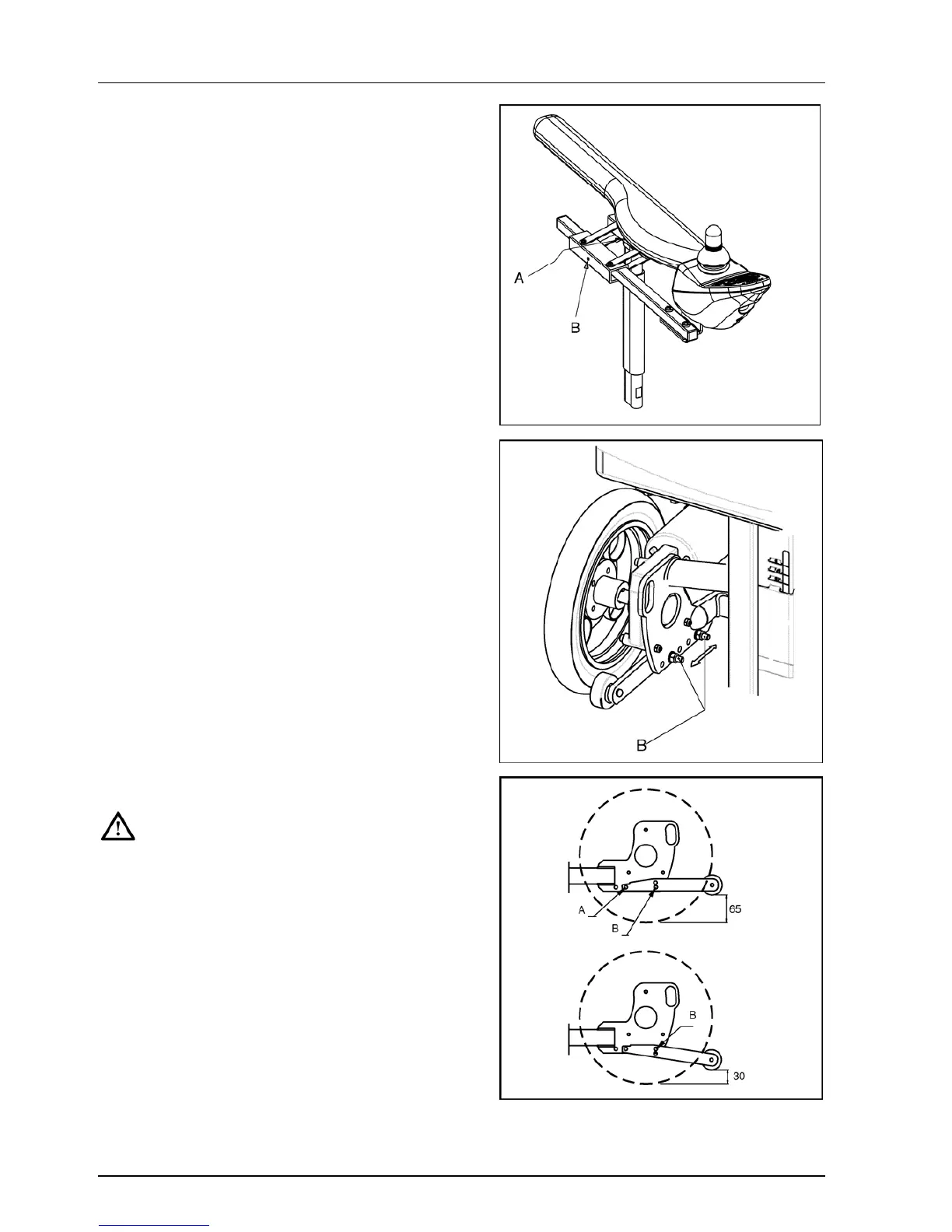 A

B

B

A

B

65

B

30