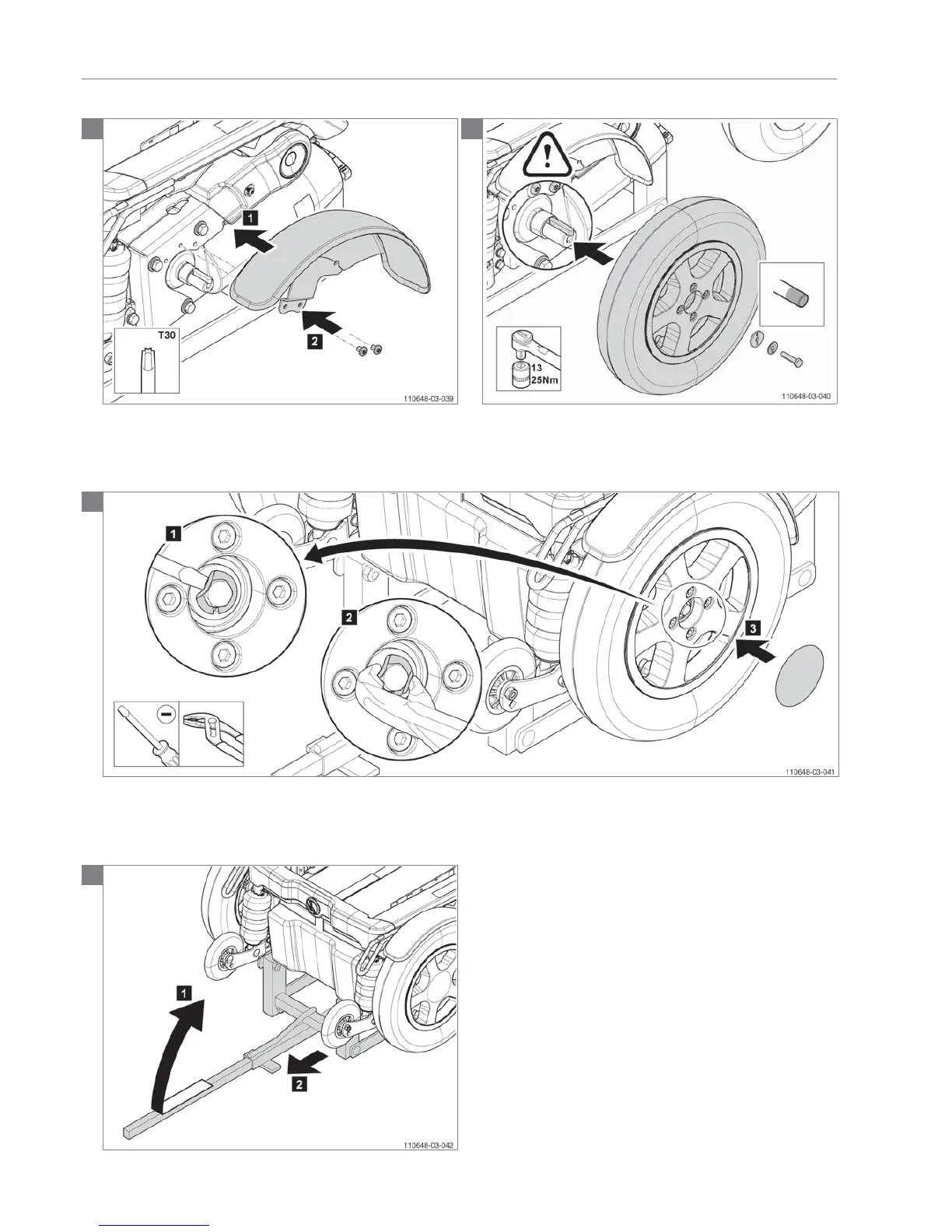 1

2

T30

110648-03-039

13
25Nm

110648-03-040

1

2

3

110648-03-041

1

2

110648-03-042