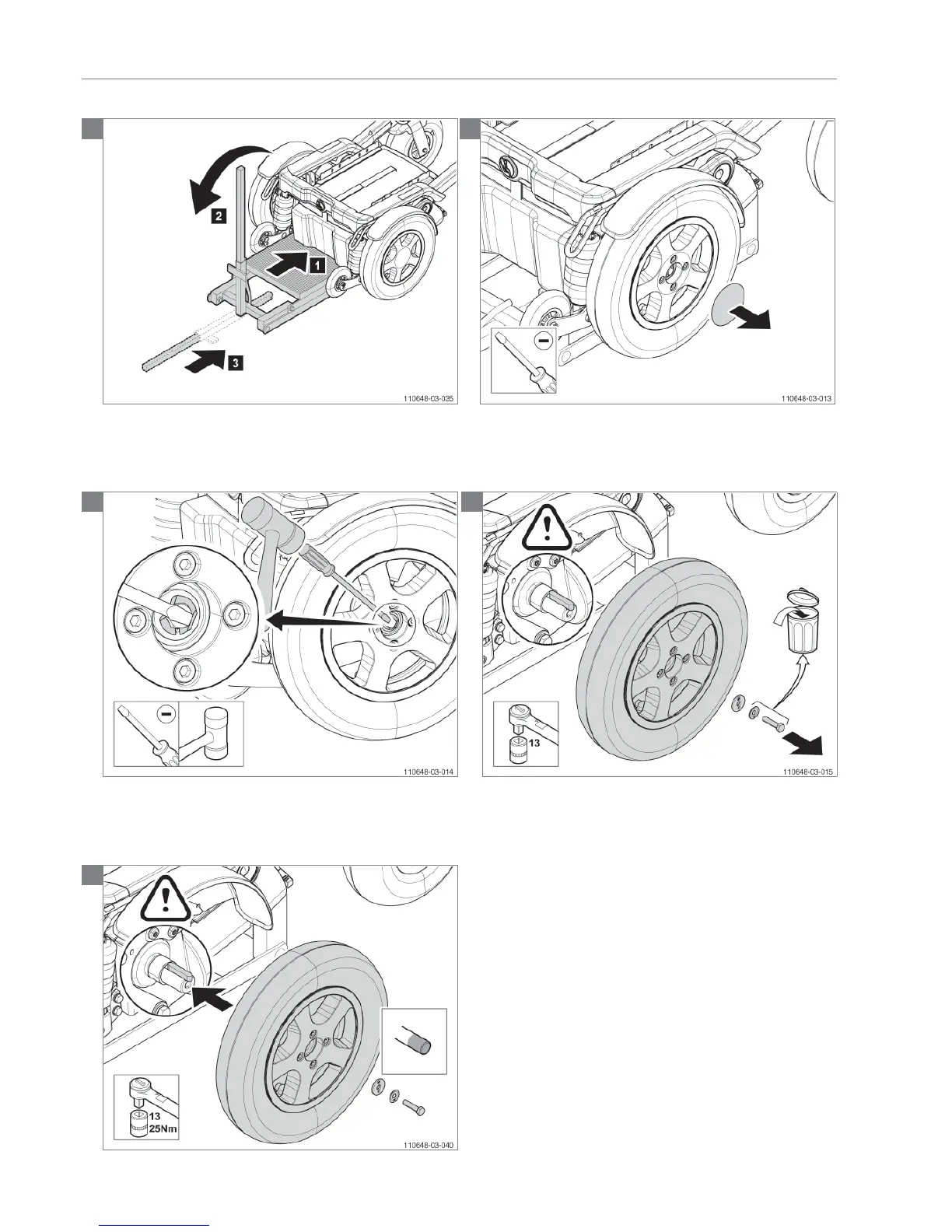 2

1

3

110648-03-035

110648-03-013

110648-03-014

13

110648-03-015

13
25Nm

110648-03-040