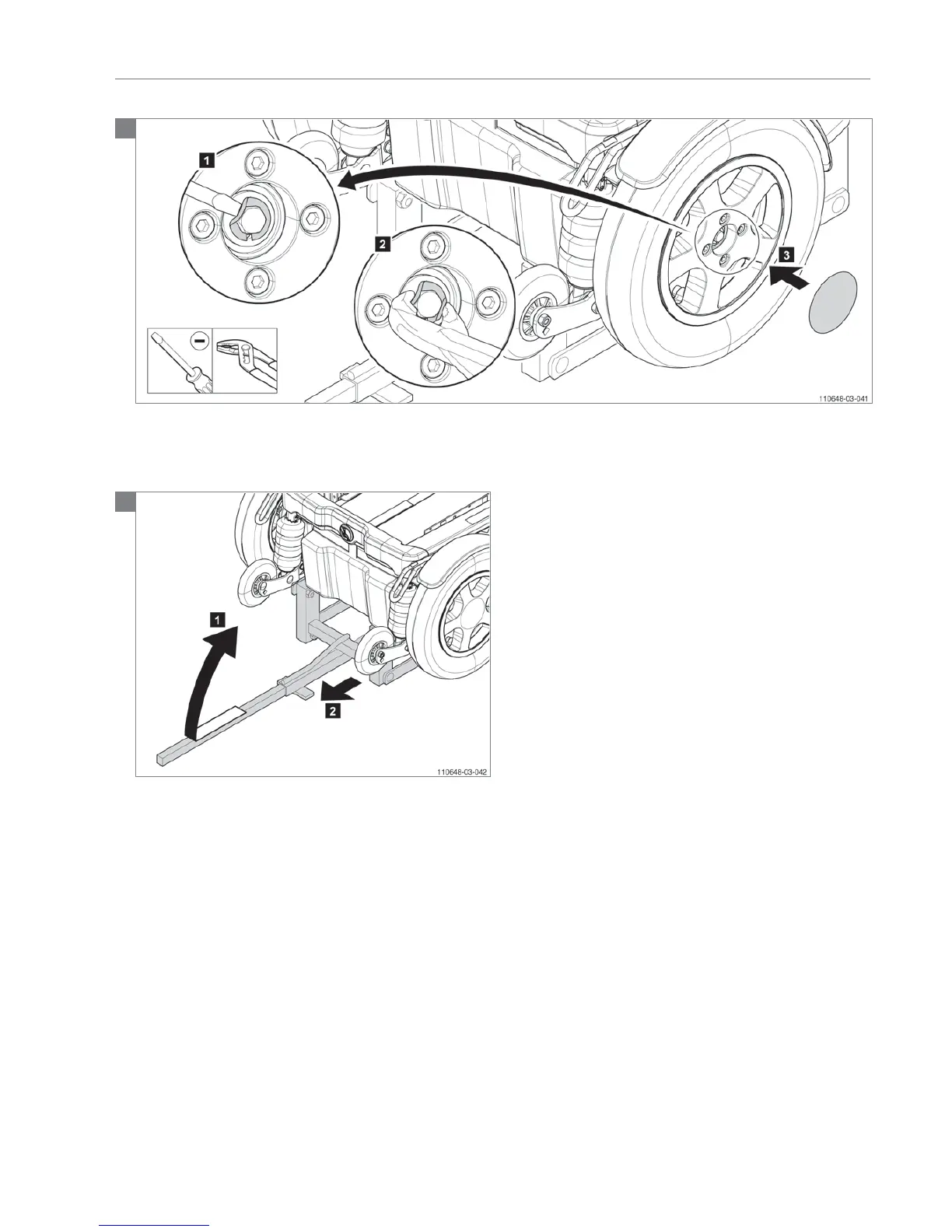 1

2

3

110648-03-041

1

2

110648-03-042