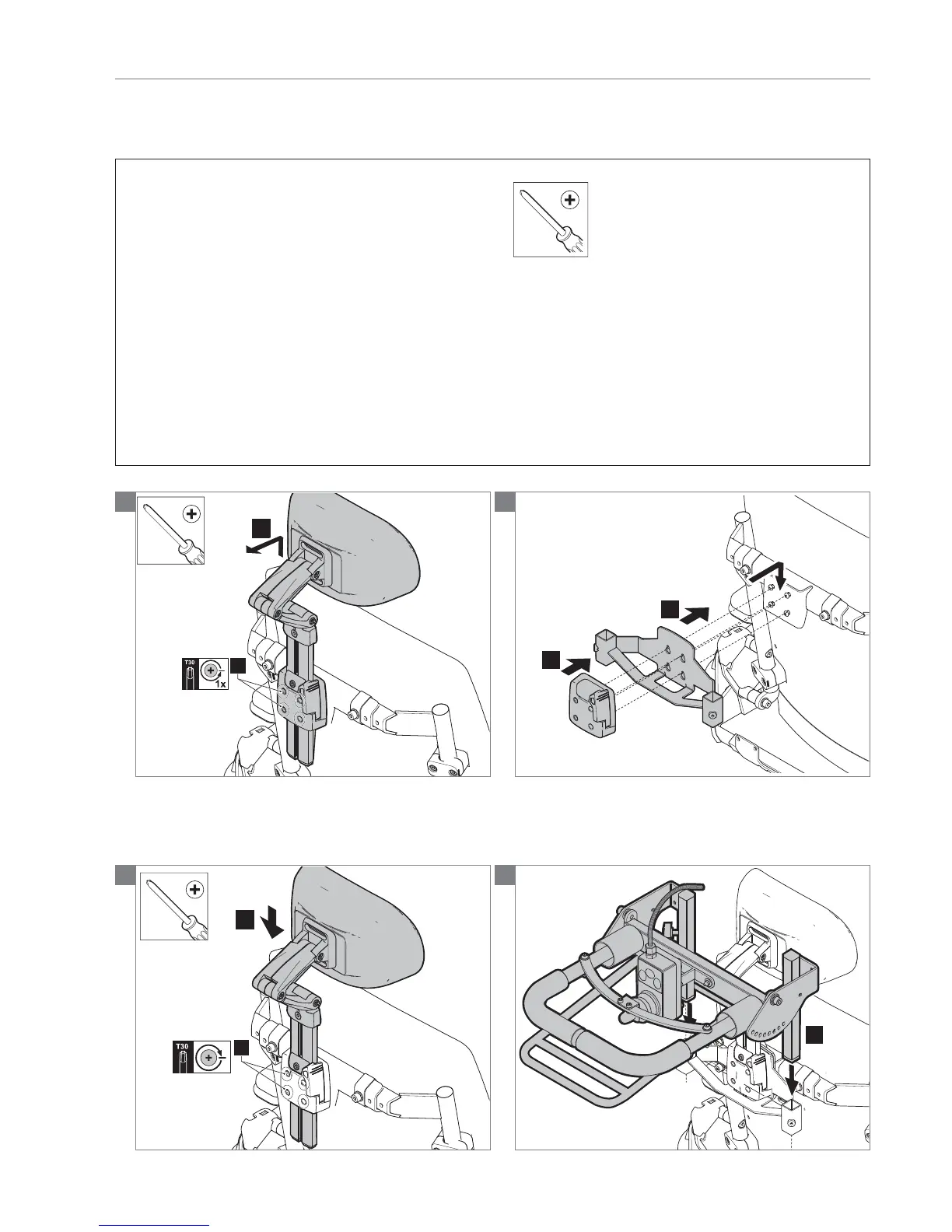 T30

1x

T30