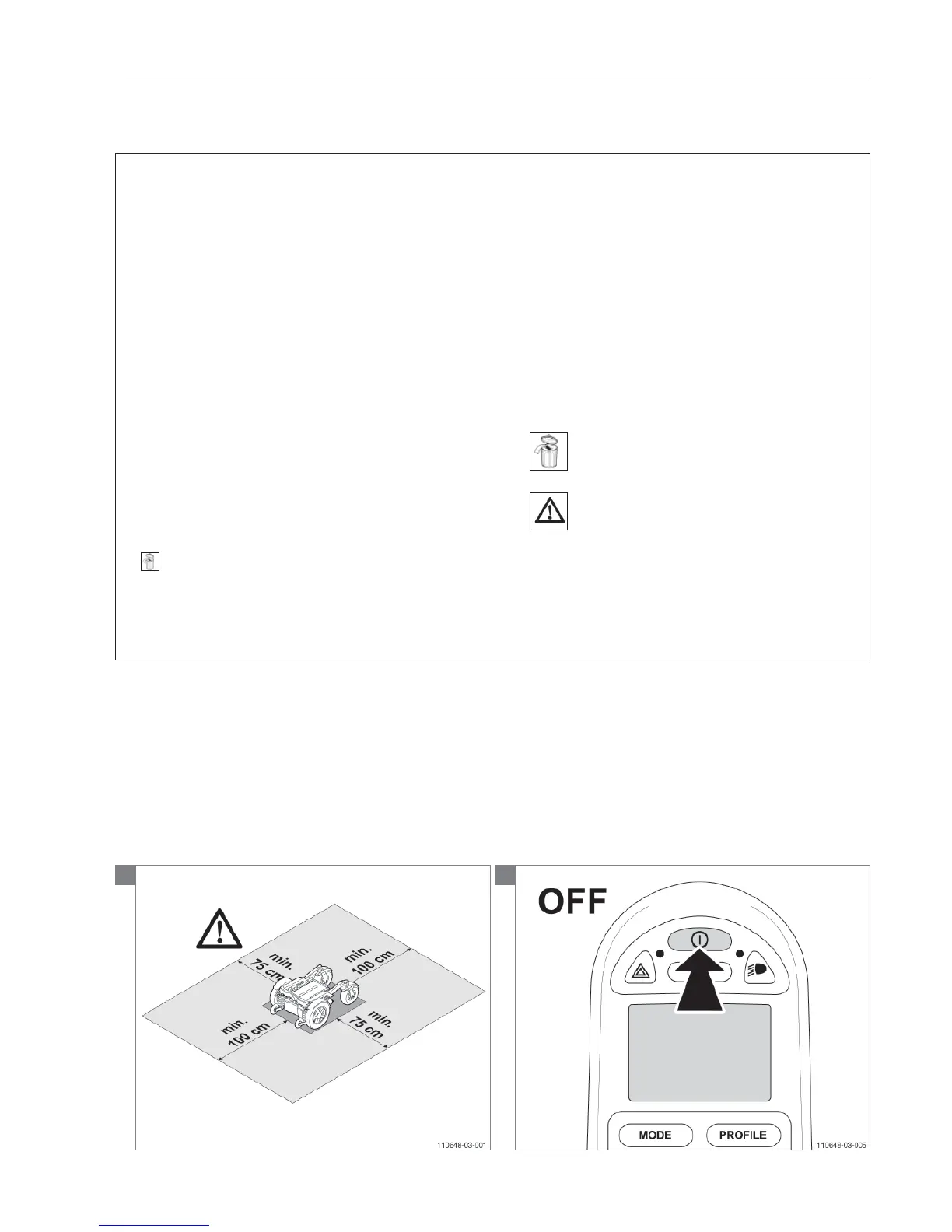 min. 75 cm

min. 100 cm

min. 100 cm

min. 75 cm

110648-03-001

OFF

MODE

PROFILE

110648-03-005