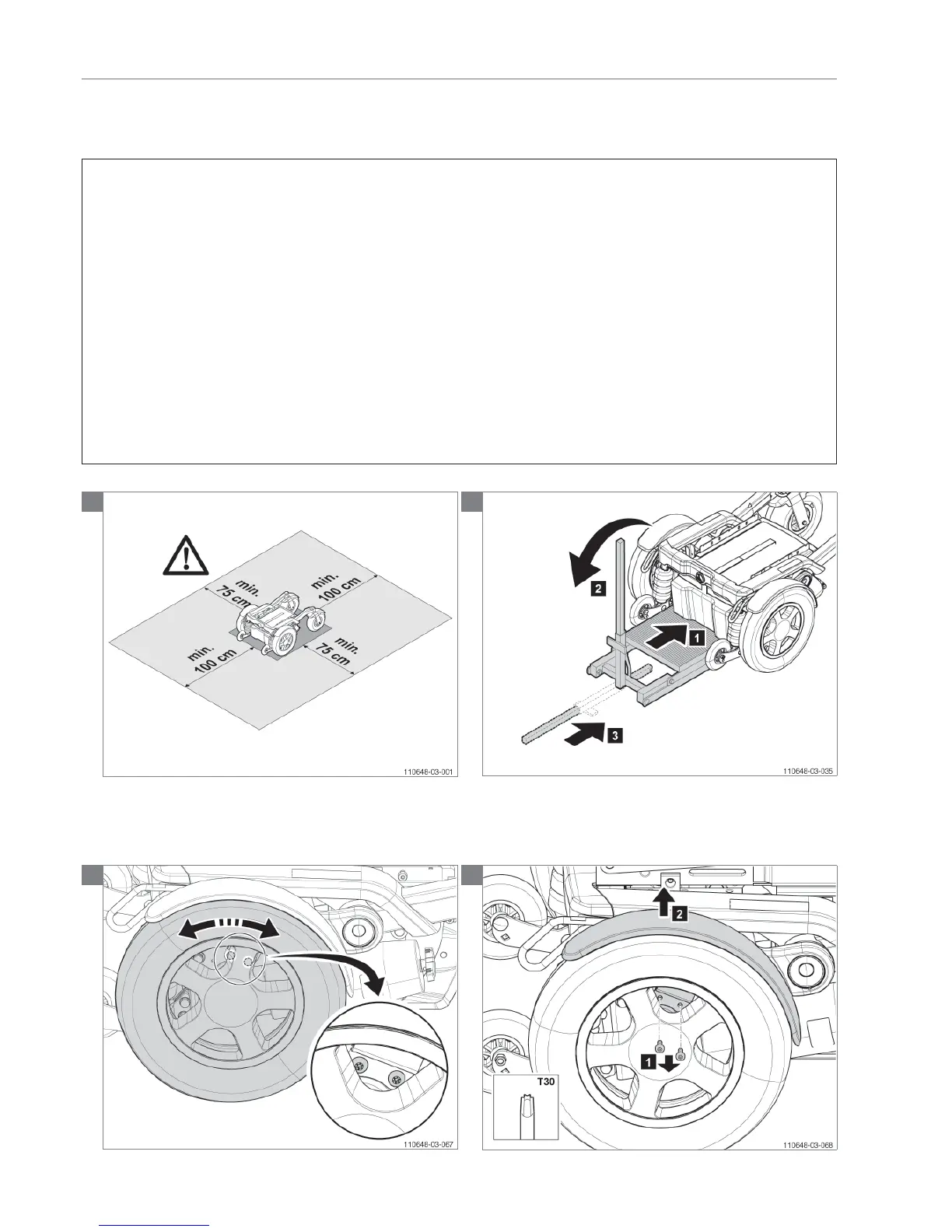 min.
75 cm

min.
100 cm

min.
100 cm

min.
75 cm

110648-C3-001

2

1

3

110648-C3-035

110648-C3-067

2

1

T30

110648-C3-068