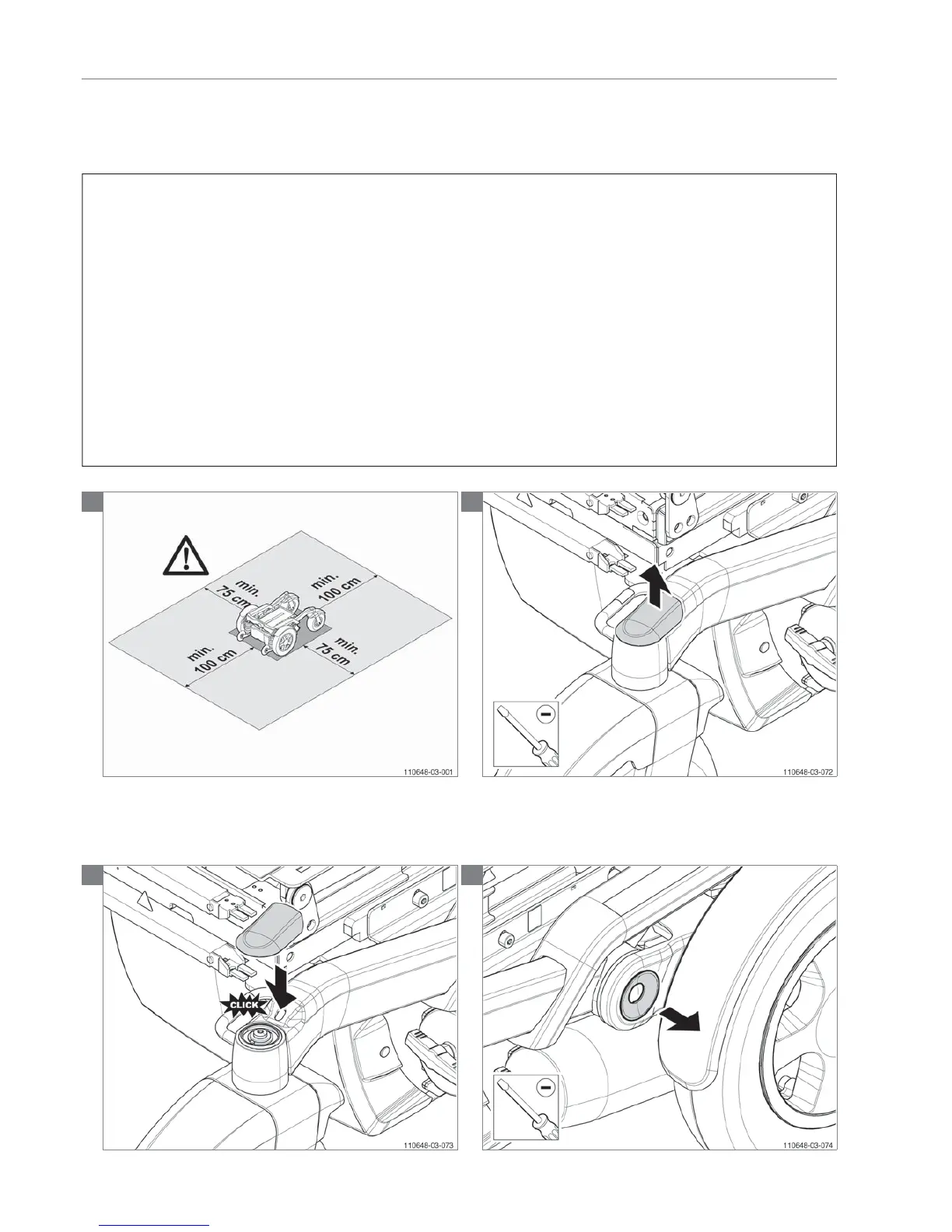 min. 75 cm

min. 100 cm

min. 100 cm

min. 75 cm

110648-03-001

110648-03-072

CLICK

110648-03-073

110648-03-074