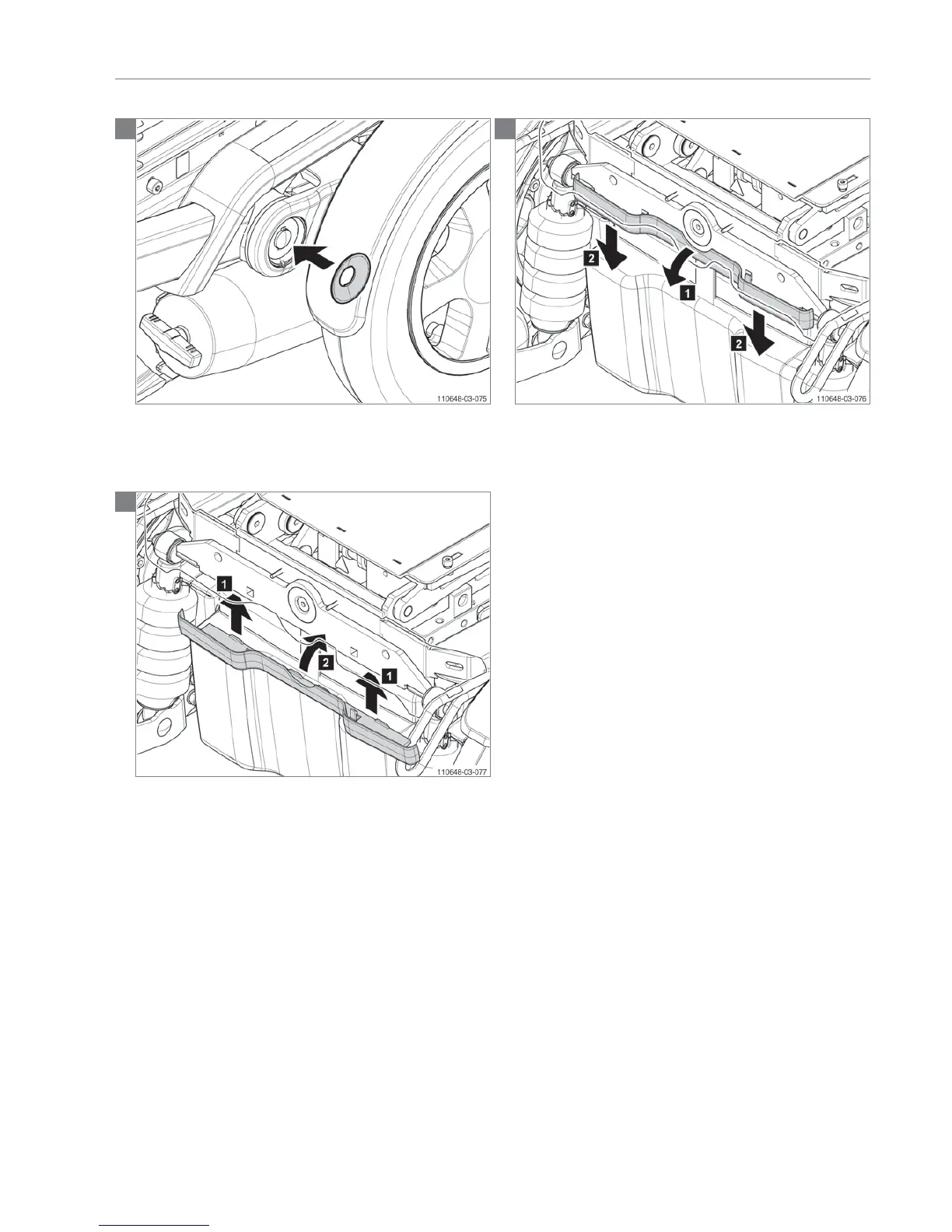 110648-03-075

2

1

2

110648-03-076

1

2

1

110648-03-077