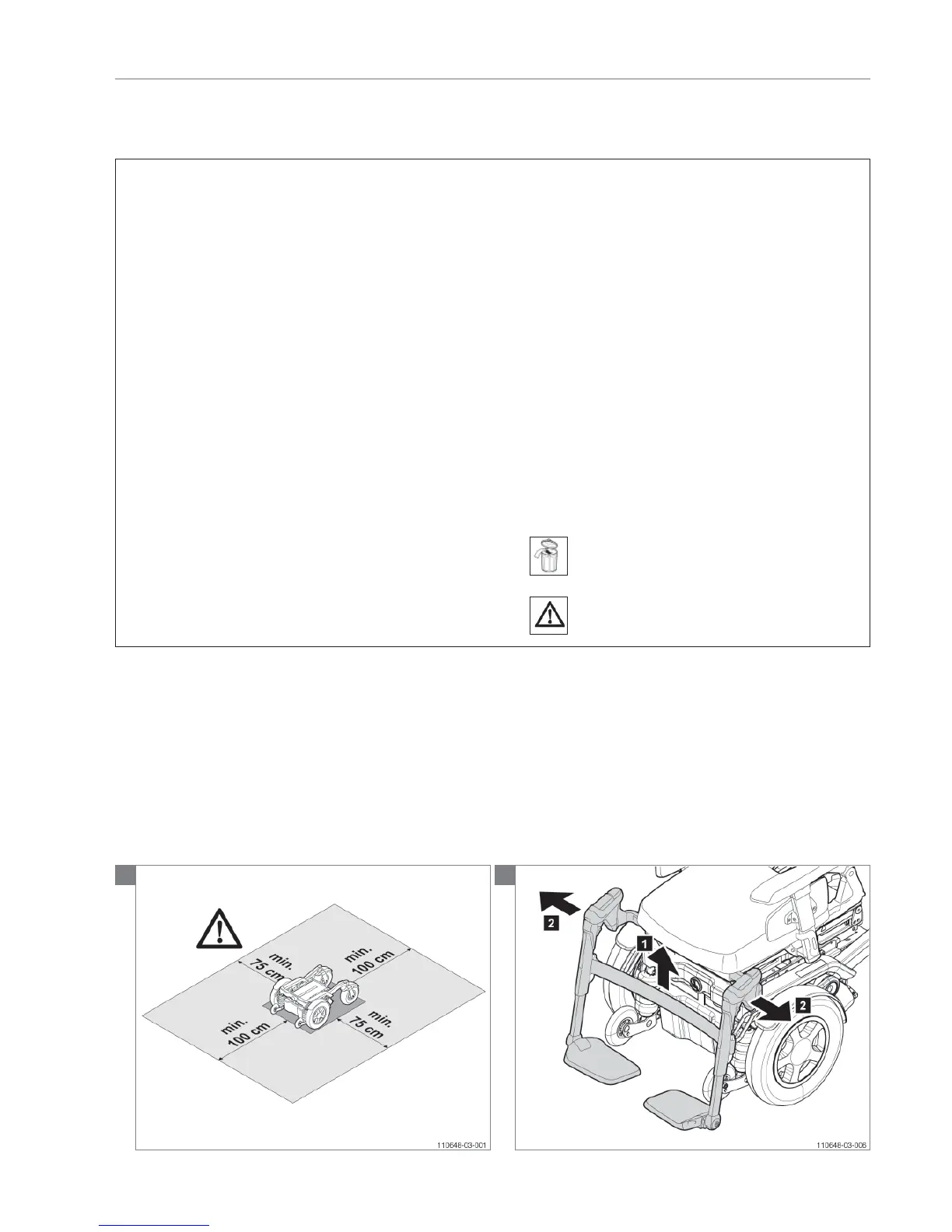 min. 75 cm

min. 100 cm

min. 100 cm

min. 75 cm

110648-03-001

2

1

2

110648-03-006