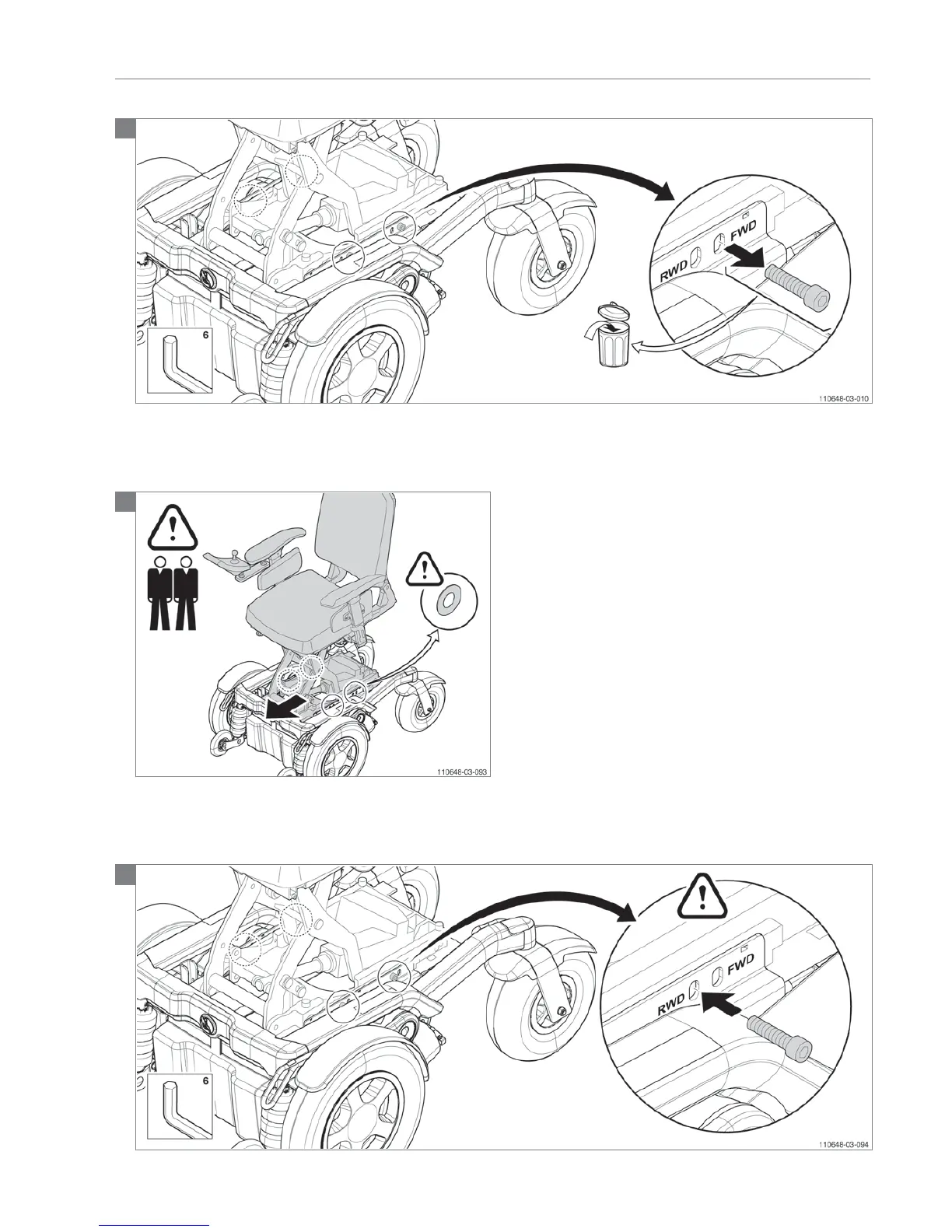 RWD FWD

6

110648-03-010

110648-03-093

RWD FWD

6

110648-03-094