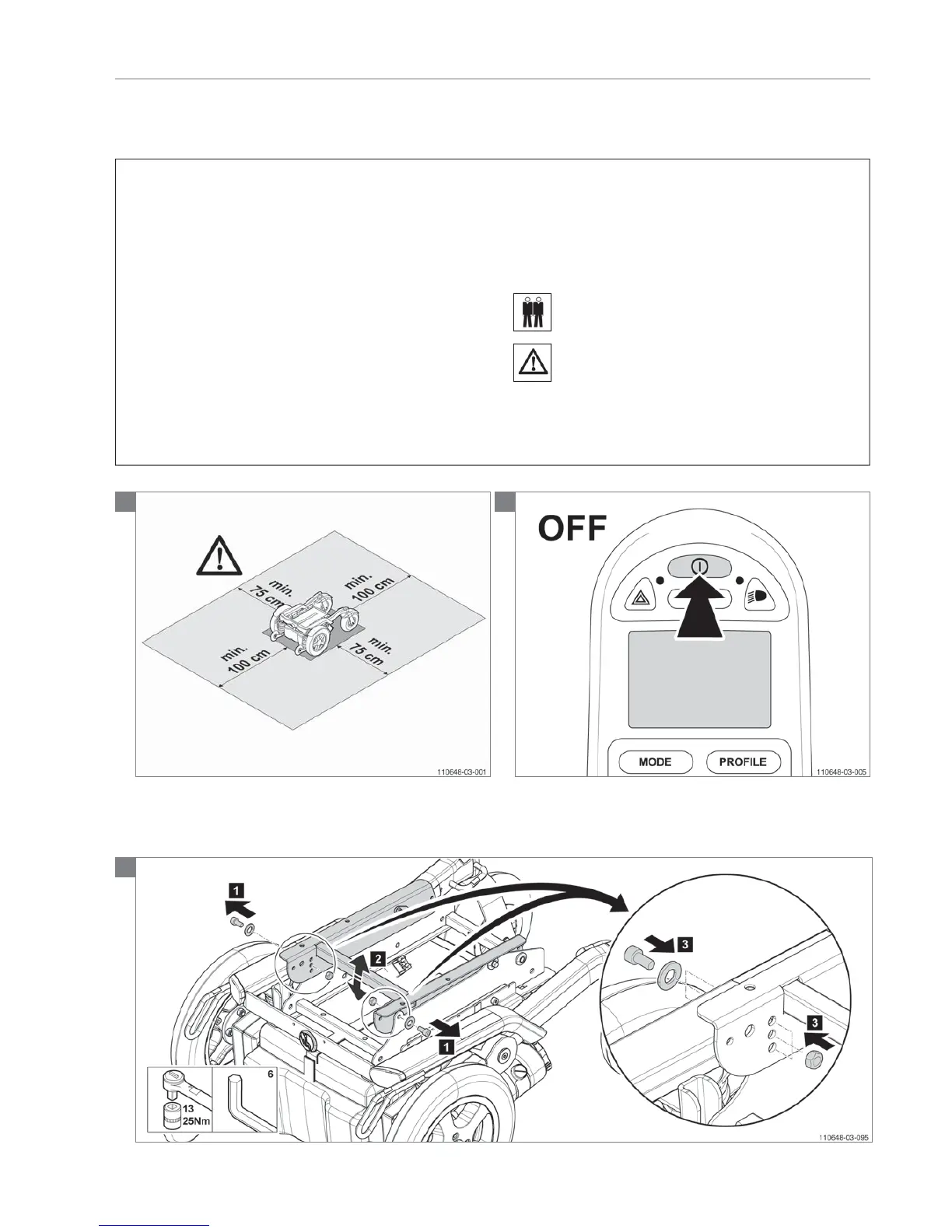 min. 75 cm

min. 100 cm

min. 100 cm

min. 75 cm

110648-03-001

OFF

MODE

PROFILE

110648-03-005

1

2

1

3

3

13
25Nm

6

110648-03-095