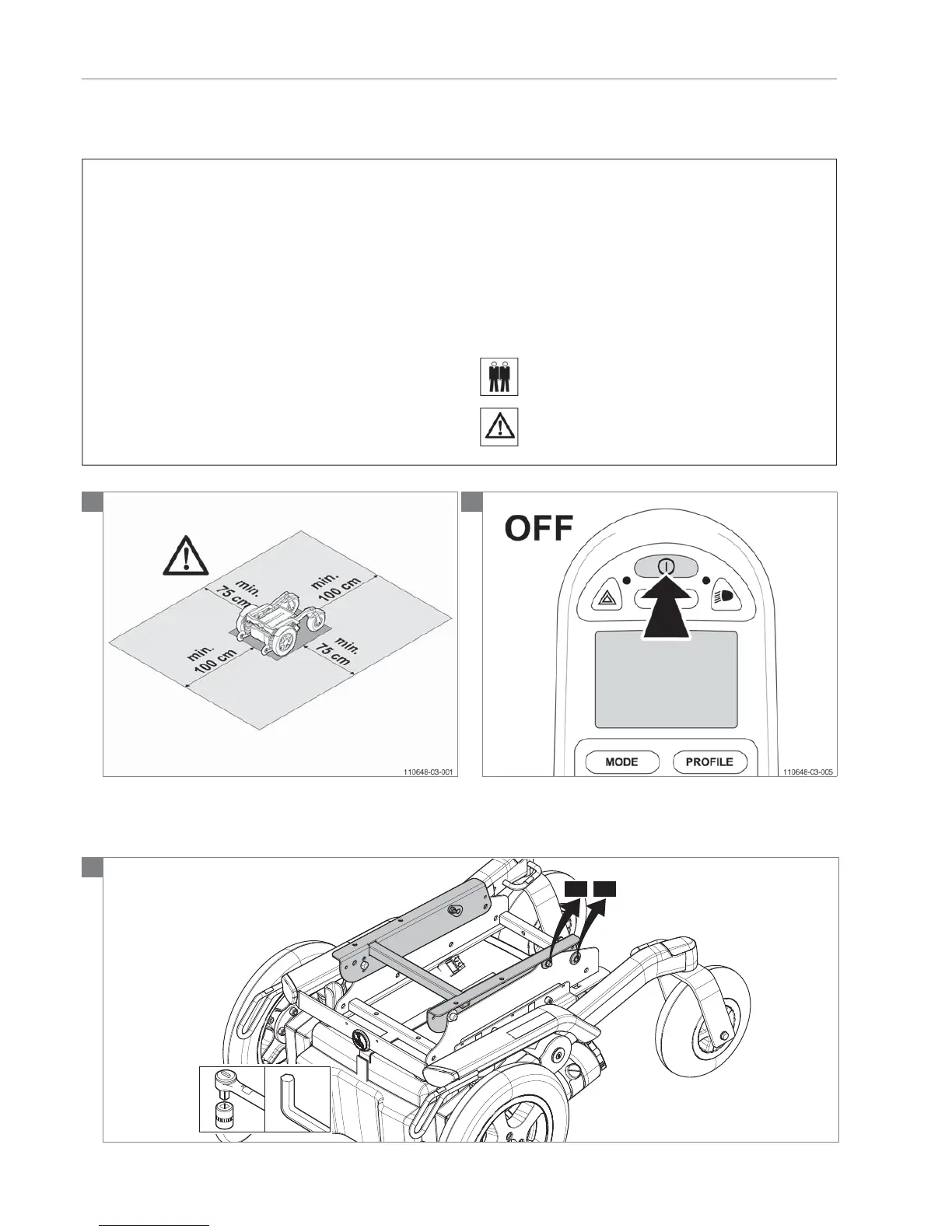 min. 75 cm

min. 100 cm

min. 100 cm

min. 75 cm

110648-03-001

OFF

MODE

PROFILE

110648-03-005