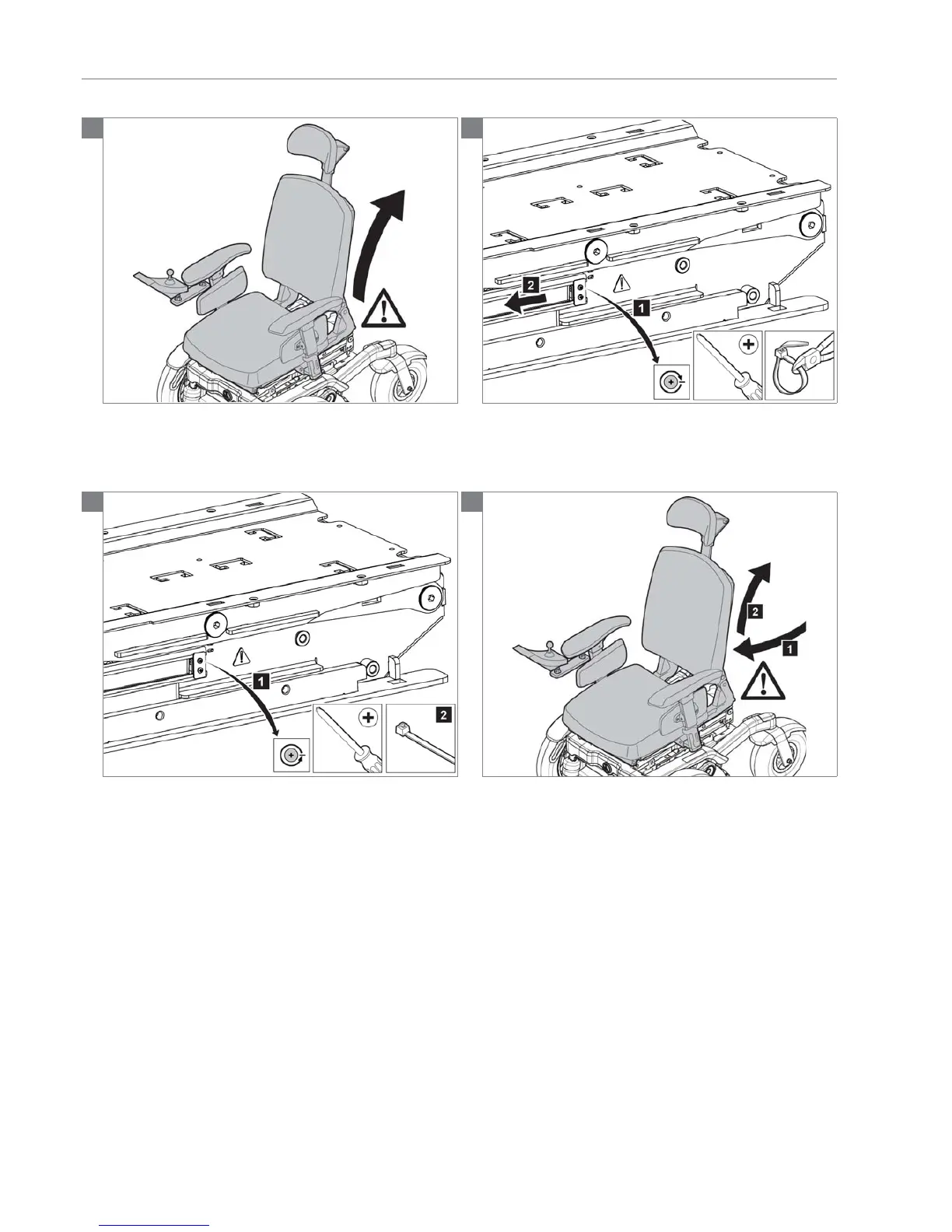 2
1

1
2

2
1