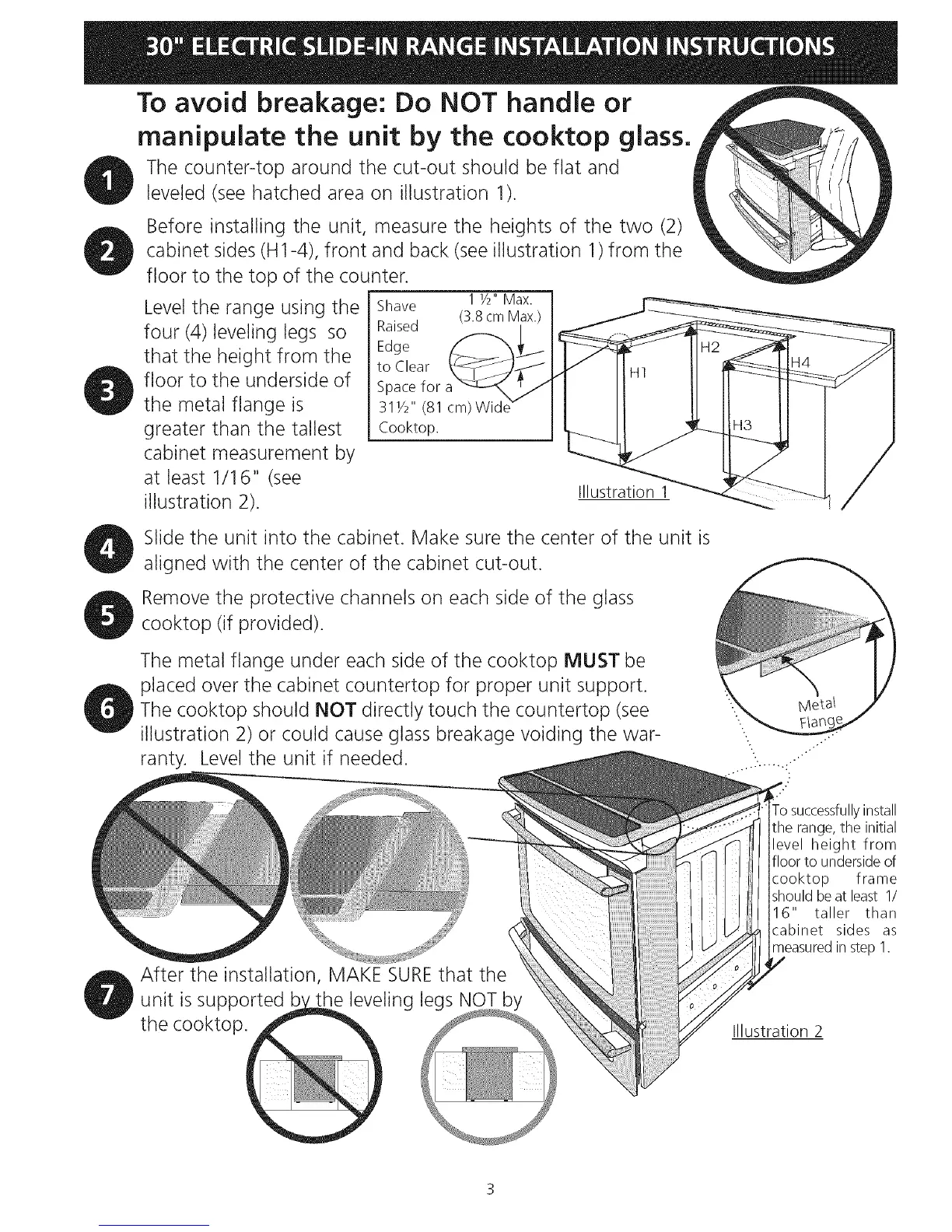 30" ELECTRIC SLIDE-IN RANGE INSTALLATION INSTRUCTIONS

To avoid breakage: Do NOT handle or manipulate the unit by the cooktop glass.

1 The counter-top around the cut-out should be flat and leveled (see hatched area on illustration 1).

2 Before installing the unit, measure the heights of the two (2) cabinet sides (H1-4), front and back (see illustration 1) from the floor to the top of the counter.

3 Level the range using the four (4) leveling legs so that the height from the floor to the underside of the metal flange is greater than the tallest cabinet measurement by at least 1/16" (see illustration 2).

Shave Raised Edge to Clear Space for a 31½" (81 cm) Wide Cooktop.

1 ½" Max. (3.8 cm Max.)

H1
H2
H3
H4

Illustration 1

4 Slide the unit into the cabinet. Make sure the center of the unit is aligned with the center of the cabinet cut-out.

5 Remove the protective channels on each side of the glass cooktop (if provided).

6 The metal flange under each side of the cooktop MUST be placed over the cabinet countertop for proper unit support. The cooktop should NOT directly touch the countertop (see illustration 2) or could cause glass breakage voiding the warranty. Level the unit if needed.

Metal Flange

To successfully install the range, the initial level height from floor to underside of cooktop frame should be at least 1/16" taller than cabinet sides as measured in step 1.

7 After the installation, MAKE SURE that the unit is supported by the leveling legs NOT by the cooktop.

Illustration 2

3