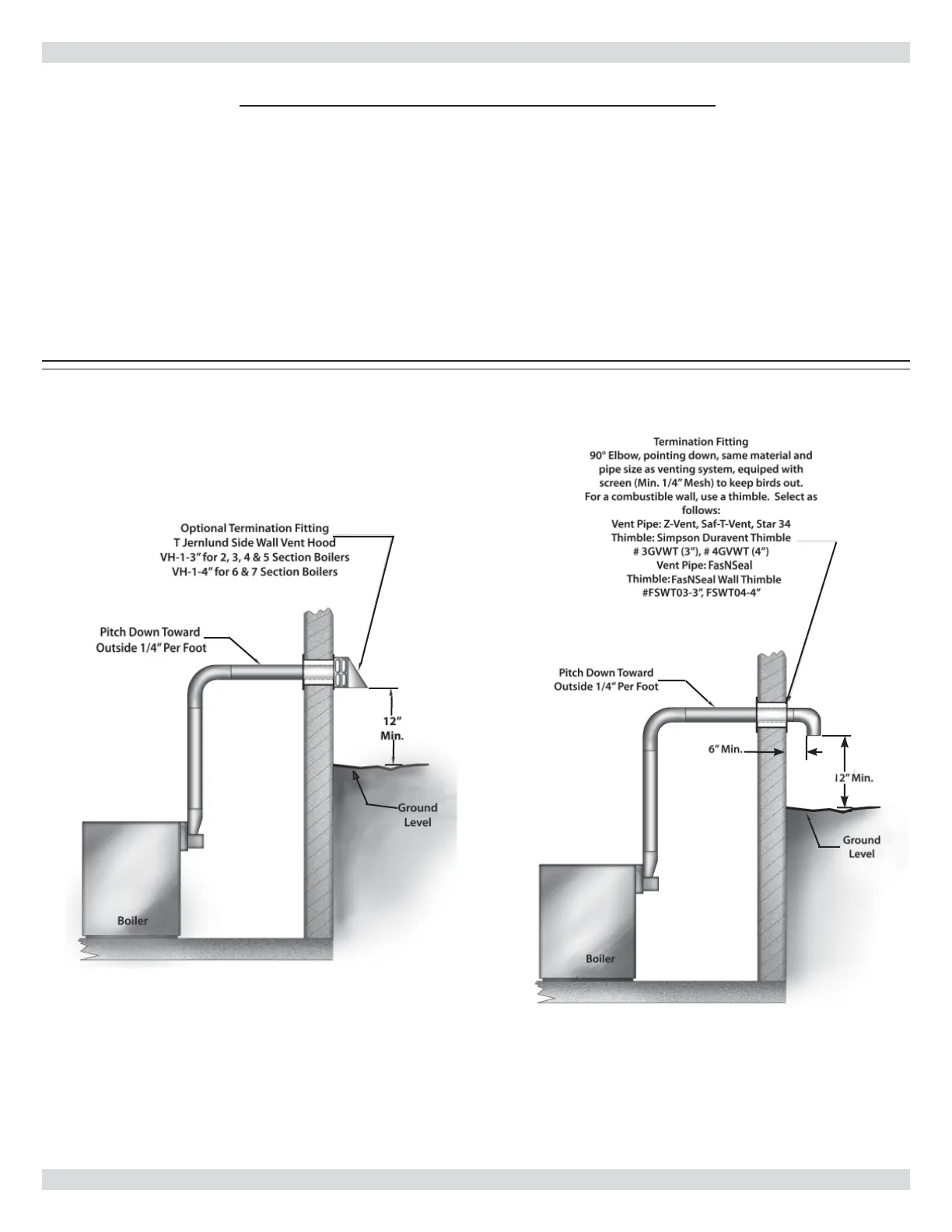 Optional Termination Fitting
T Jernlund Side Wall Vent Hood
VH-1-3" for 2, 3, 4 & 5 Section Boilers
VH-1-4" for 6 & 7 Section Boilers

Pitch Down Toward
Outside 1/4" Per Foot

12"
Min.

Ground
Level

Boiler

Termination Fitting
90° Elbow, pointing down, same material and pipe size as venting system, equiped with screen (Min. 1/4" Mesh) to keep birds out.
For a combustible wall, use a thimble. Select as follows:
Vent Pipe: Z-Vent, Saf-T-Vent, Star 34
Thimble: Simpson Duravent Thimble
# 3GVWT (3"), # 4GVWT (4")
Vent Pipe: FasNSeal
Thimble: FasNSeal Wall Thimble
#FSWT03-3", FSWT04-4"

Pitch Down Toward
Outside 1/4" Per Foot

6" Min.

12" Min.

Ground
Level

Boiler