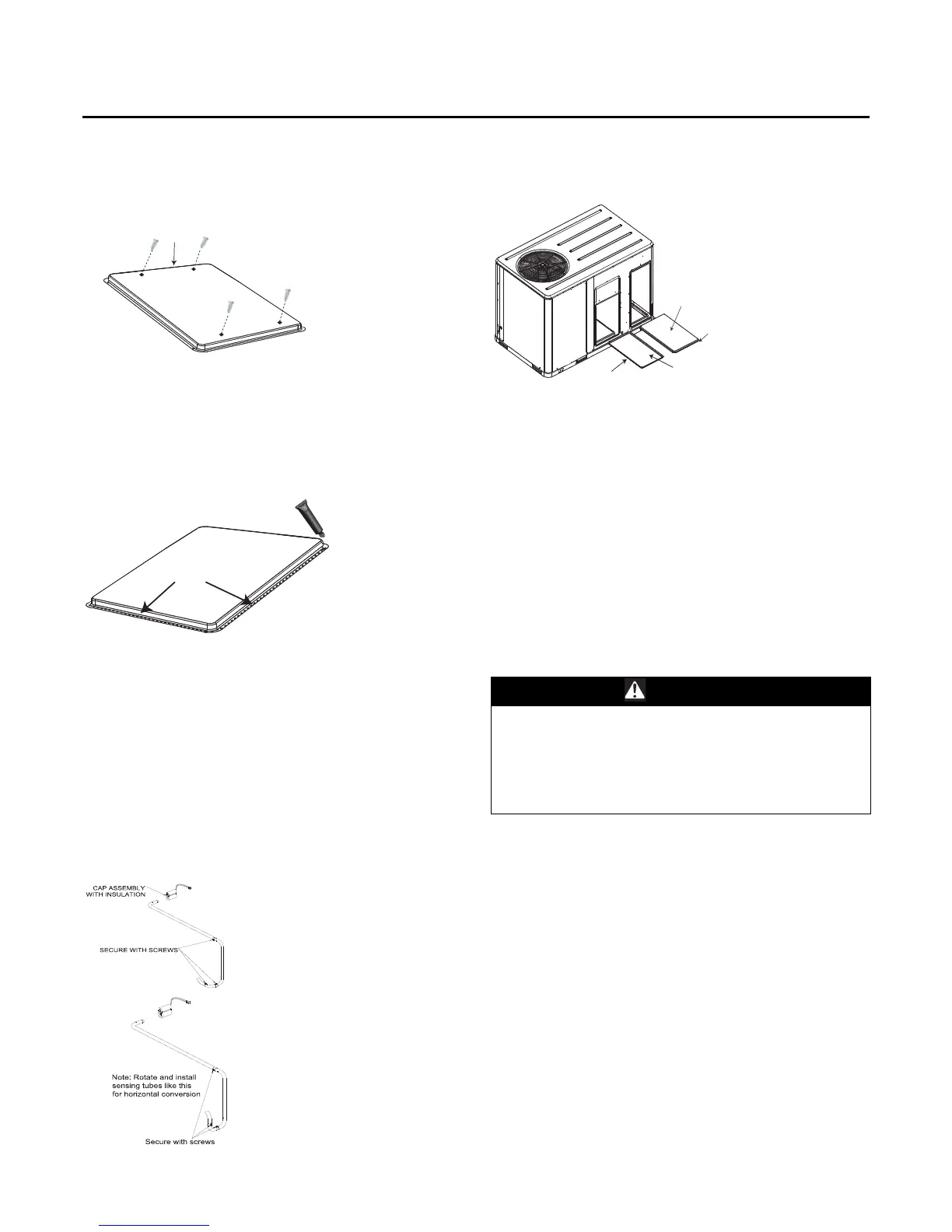 CAP ASSEMBLY WITH INSULATION

SECURE WITH SCREWS

Note: Rotate and install sensing tubes like this for horizontal conversion

Secure with screws