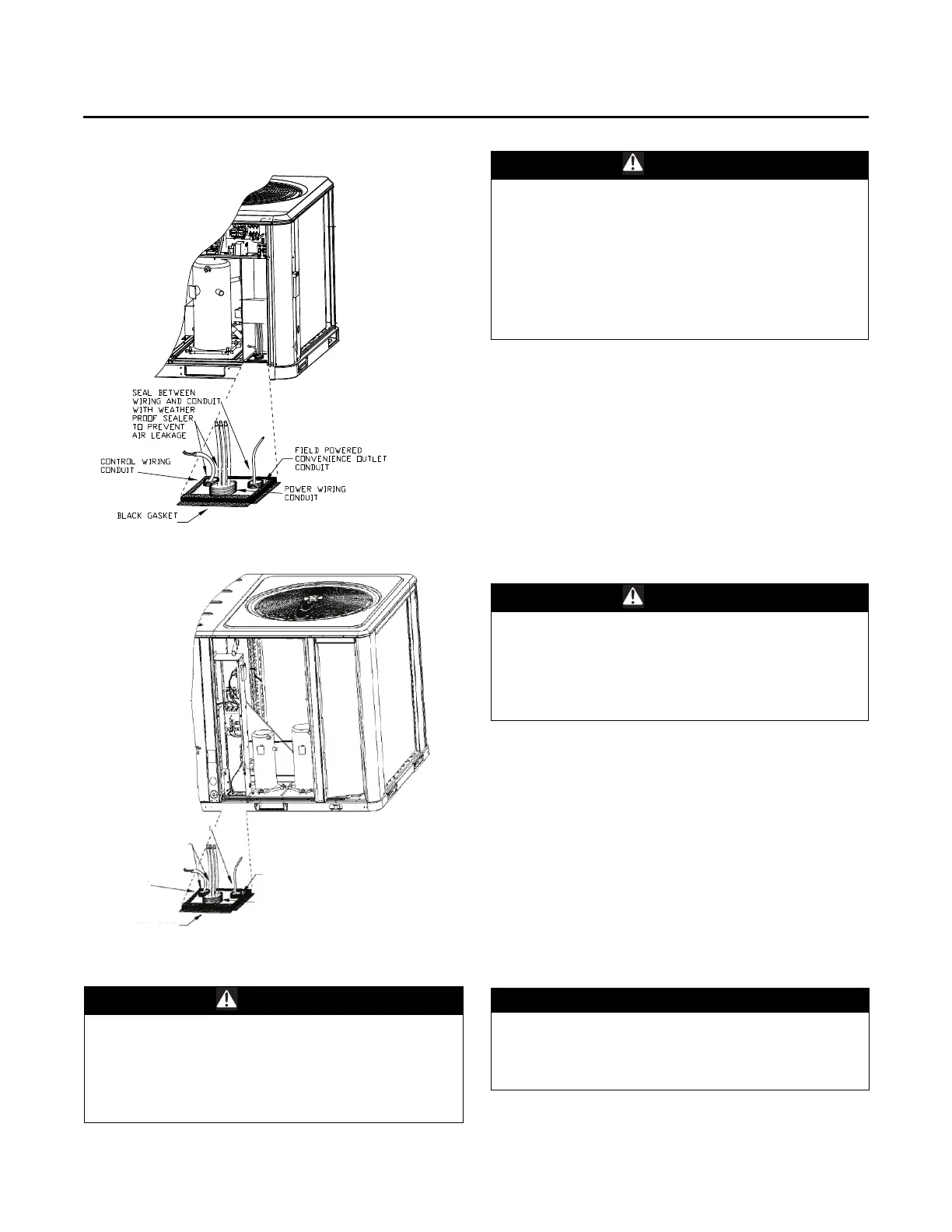 SEAL BETWEEN WIRING AND CONDUIT WITH WEATHER PROOF SEALER TO PREVENT AIR LEAKAGE

CONTROL WIRING CONDUIT

FIELD POWERED CONVENIENCE OUTLET CONDUIT

POWER WIRING CONDUIT

BLACK GASKET