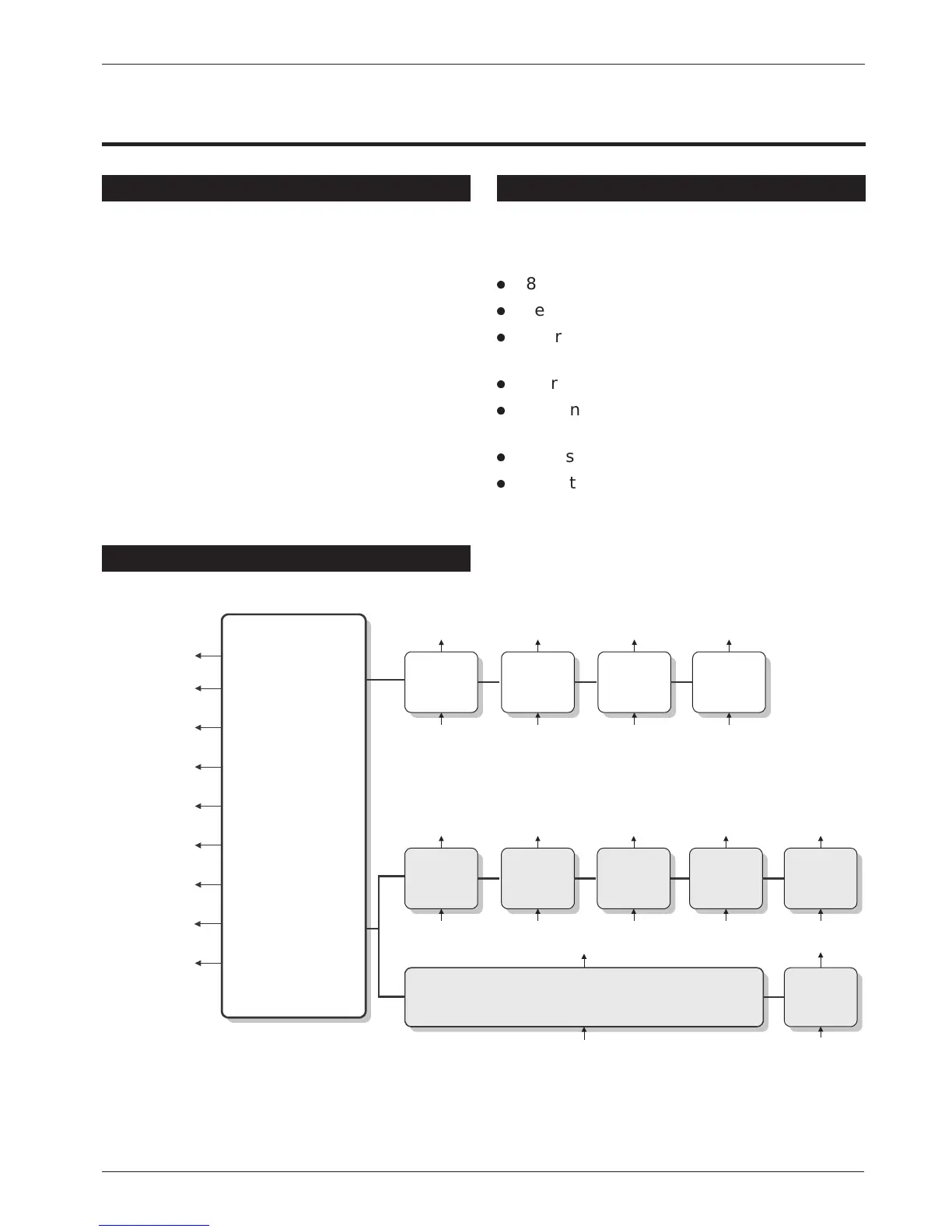 8
e
r
r
n
s
t