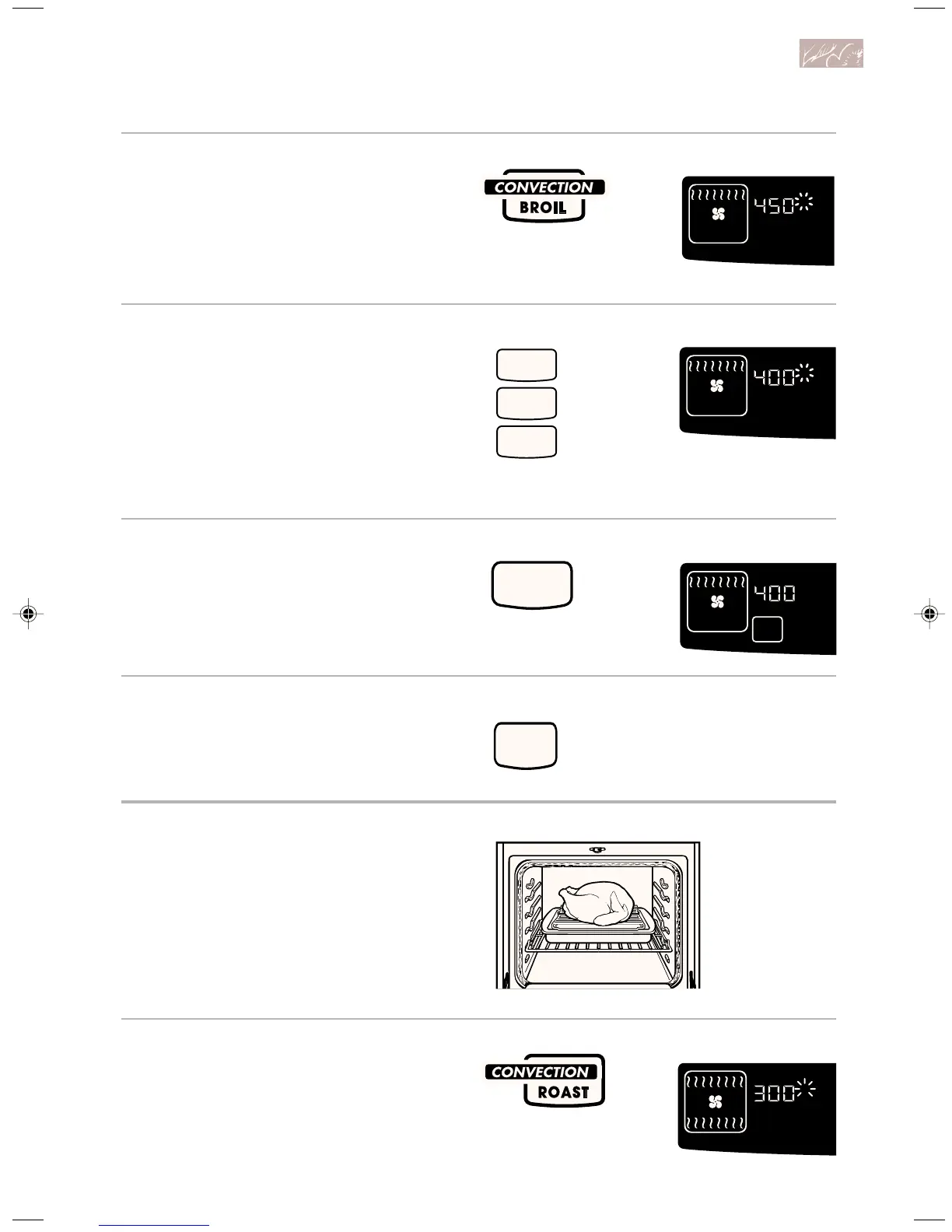 CONVECTION
BROIL

450

400

400

CONVECTION
ROAST

300