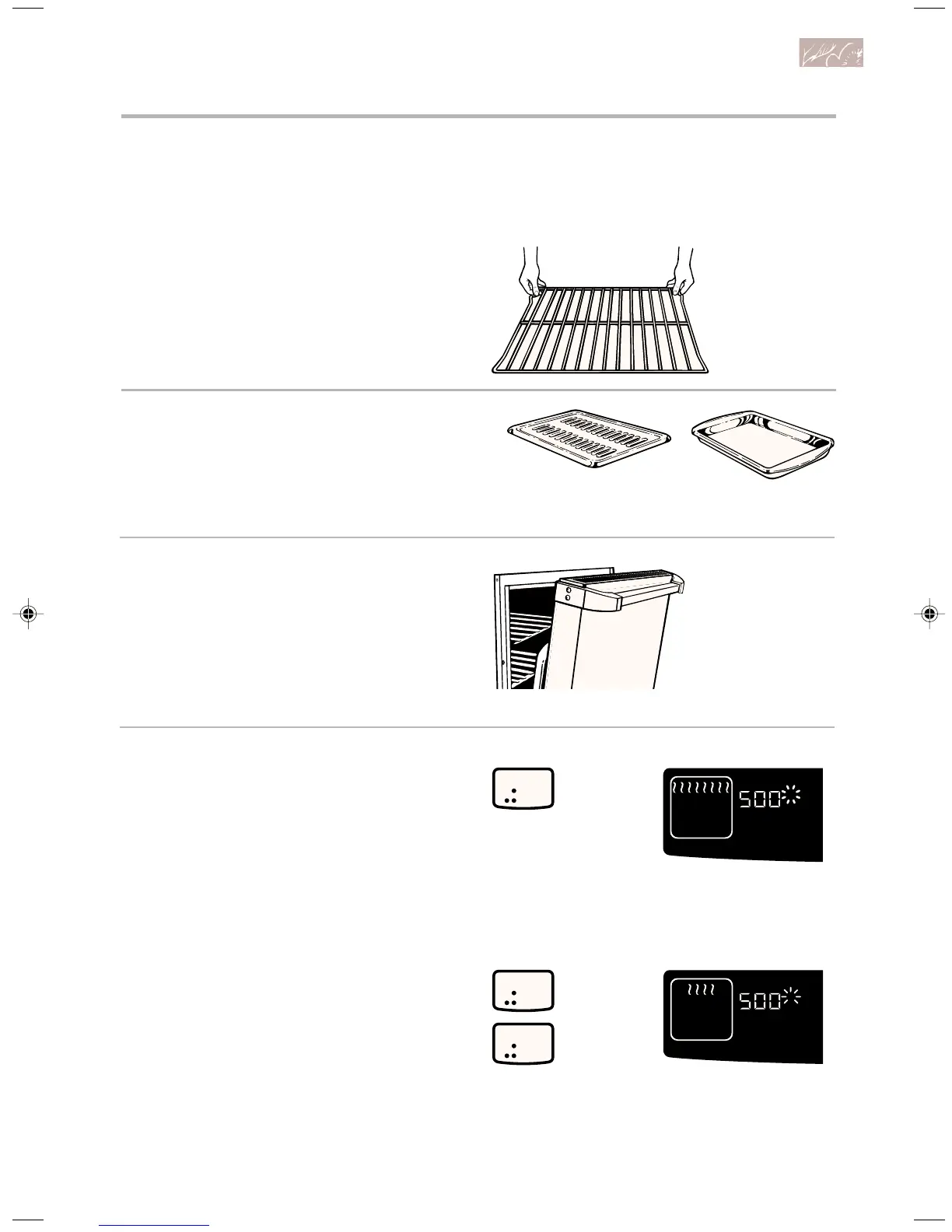 500

500