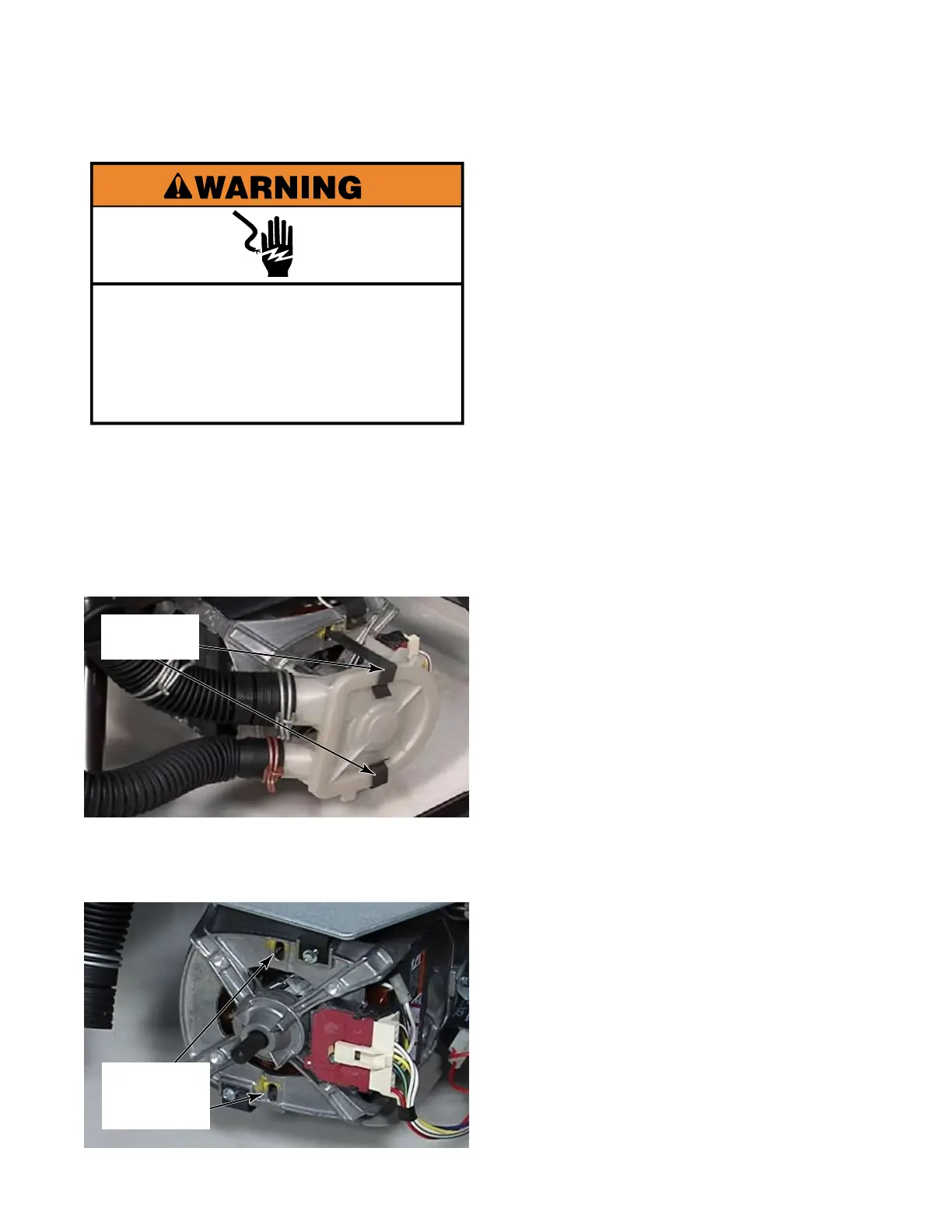 WARNING